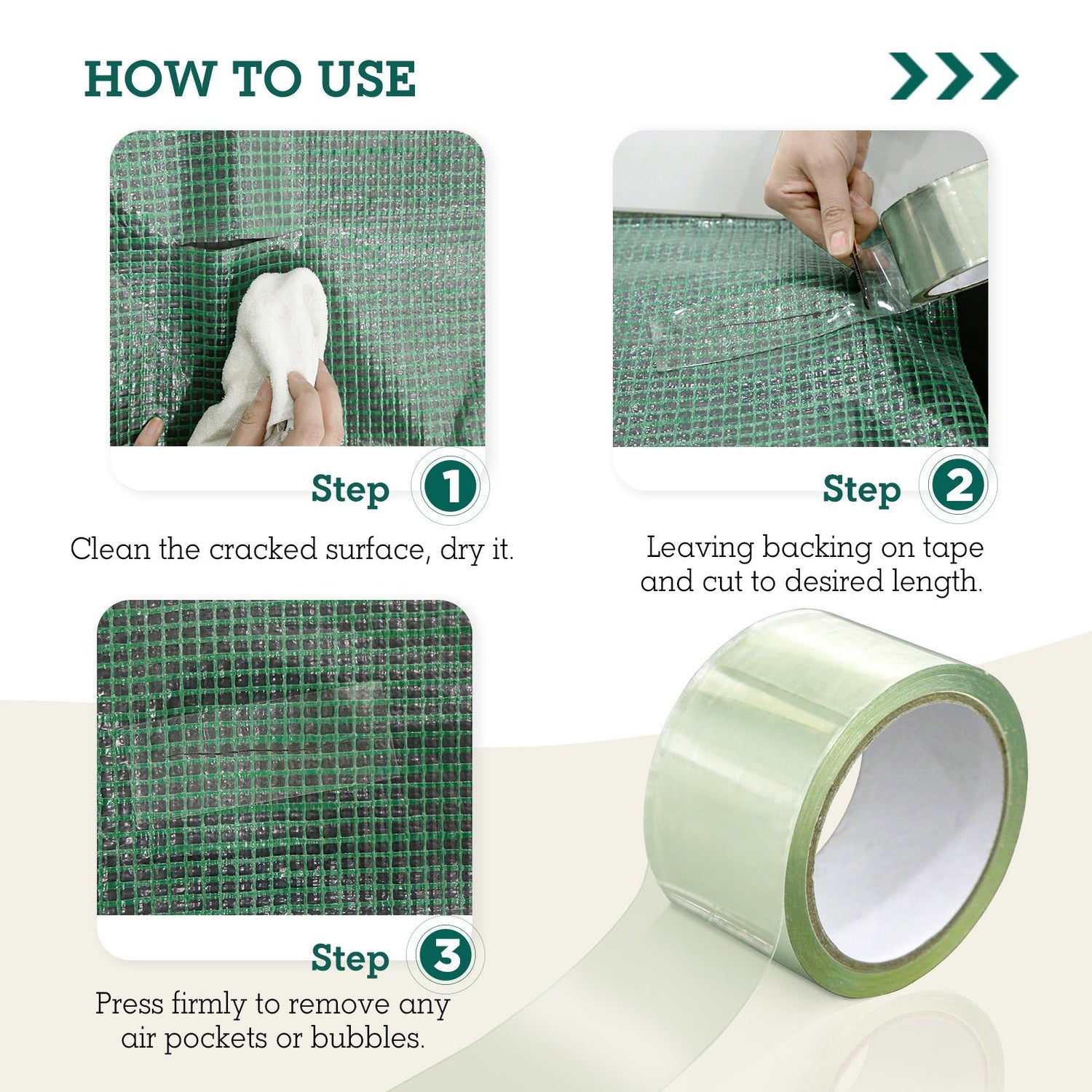 HOW TO USE

Step 1

Clean the cracked surface, dry it.

Step 2

Leaving backing on tape and cut to desired length.

Step 3

Press firmly to remove any air pockets or bubbles.