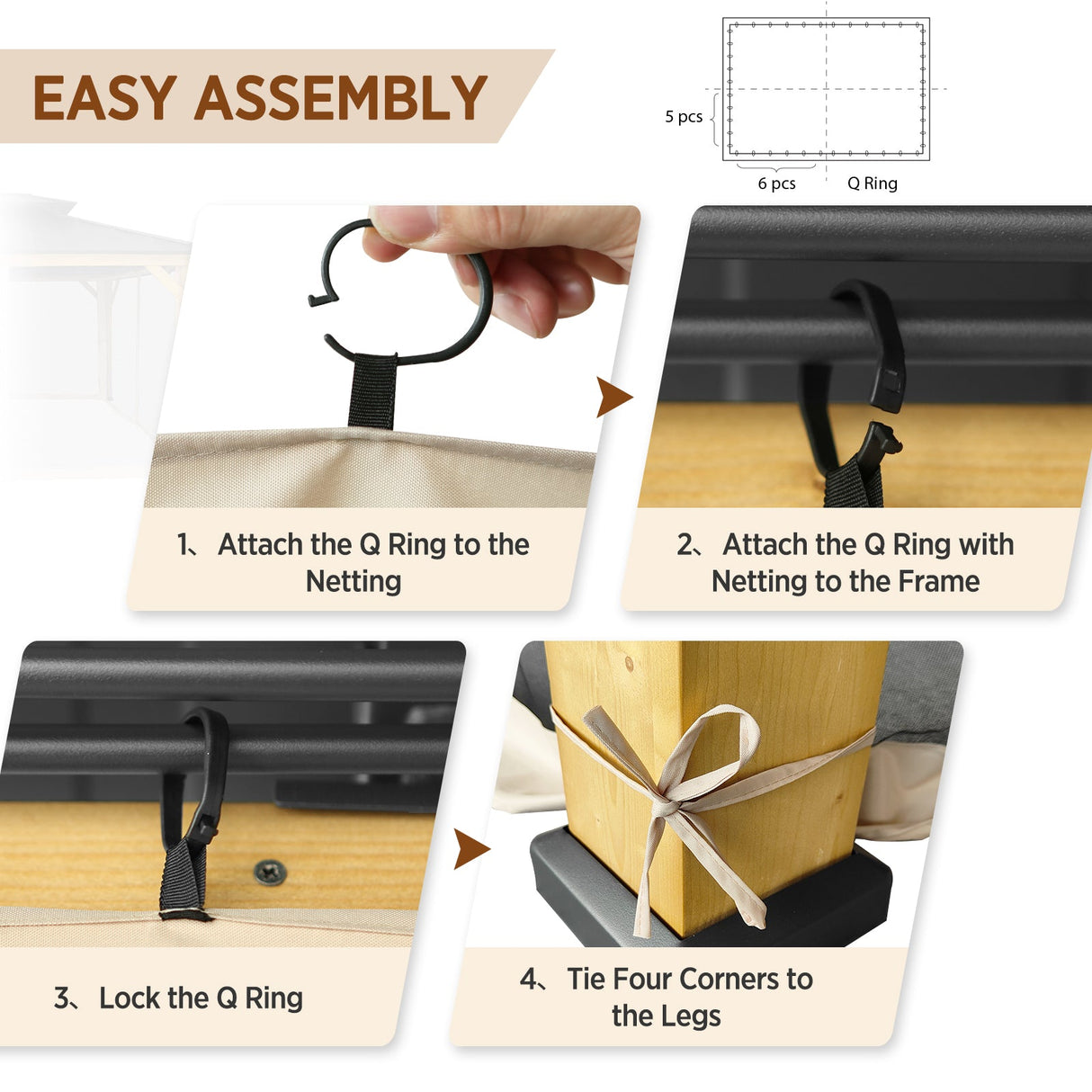 EASY ASSEMBLY

5 pcs

6 pcs

Q Ring

1、 Attach the Q Ring to the Netting

2、 Attach the Q Ring with Netting to the Frame

3、 Lock the Q Ring

4、 Tie Four Corners to the Legs