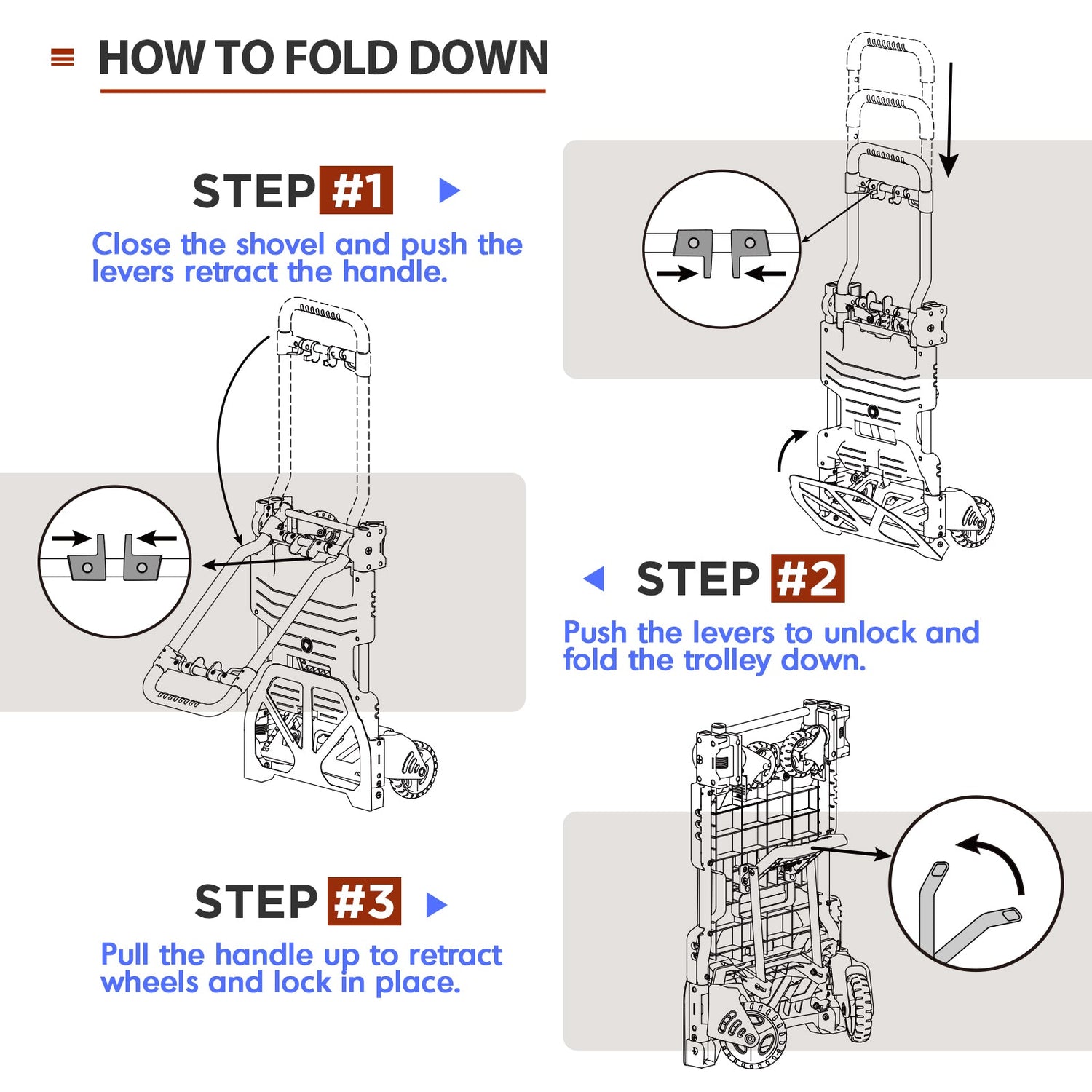 HOW TO FOLD DOWN

STEP #1

Close the shovel and push the levers retract the handle.

STEP #2

Push the levers to unlock and fold the trolley down.

STEP #3

Pull the handle up to retract wheels and lock in place.