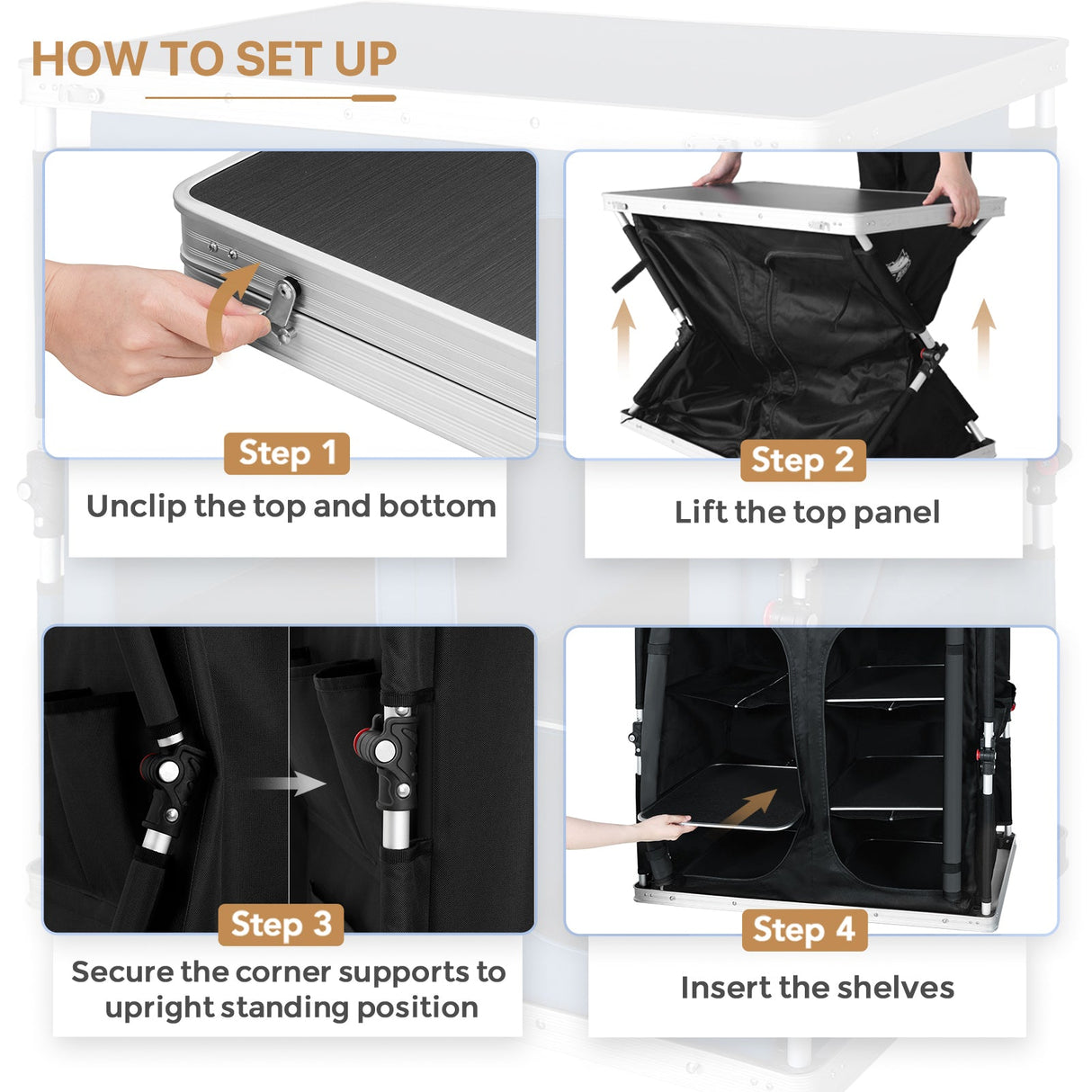 HOW TO SET UP

Step 1
Unclip the top and bottom

Step 2
Lift the top panel

Step 3
Secure the corner supports to upright standing position

Step 4
Insert the shelves