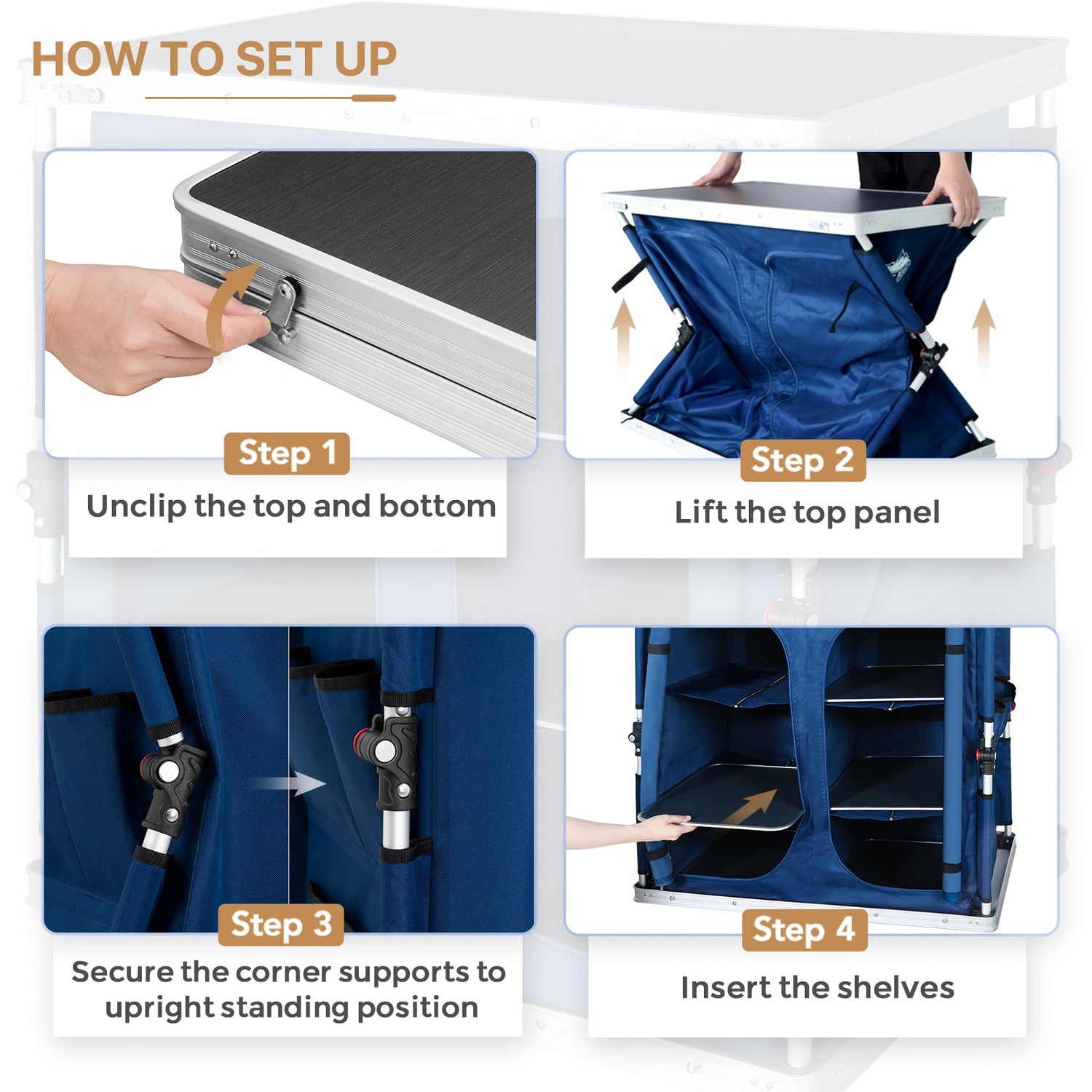 HOW TO SET UP

Step 1
Unclip the top and bottom

Step 2
Lift the top panel

Step 3
Secure the corner supports to upright standing position

Step 4
Insert the shelves