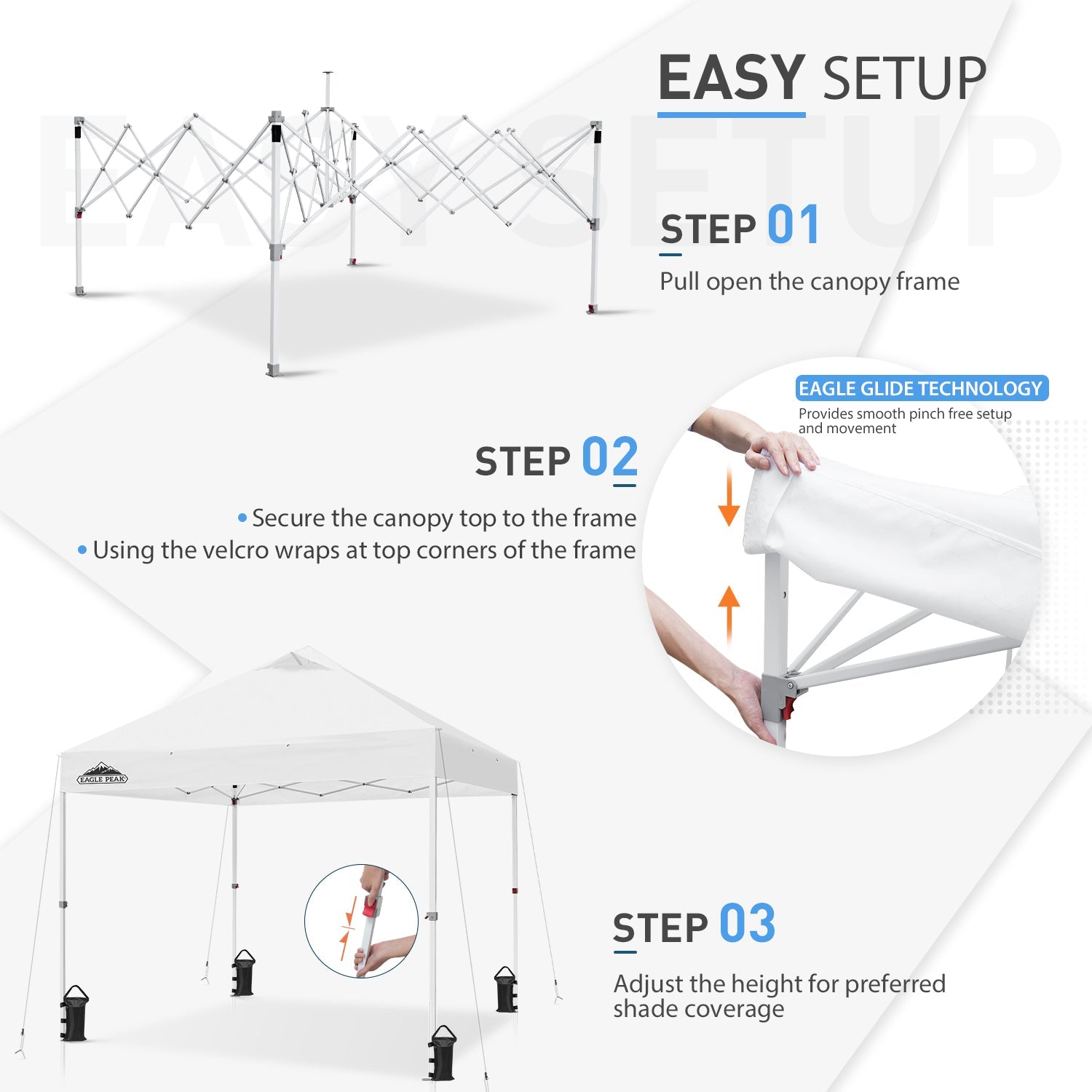 EASY SETUP

EASY SETUP

STEP 01

Pull open the canopy frame

EAGLE GLIDE TECHNOLOGY

Provides smooth pinch free setup and movement

STEP 02

• Secure the canopy top to the frame
• Using the velcro wraps at top corners of the frame

EAGLE PEAK

STEP 03

Adjust the height for preferred shade coverage