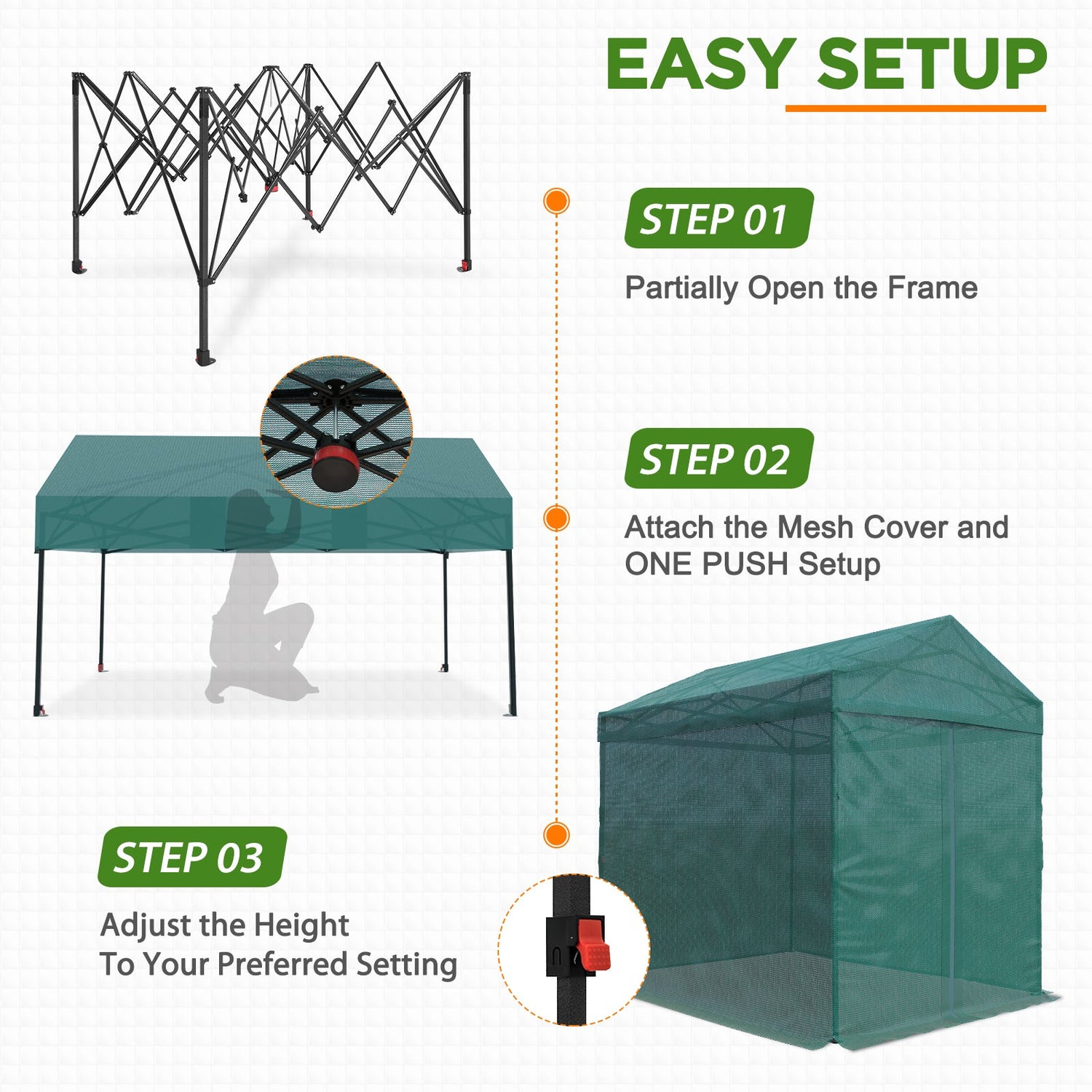 EASY SETUP

STEP 01

Partially Open the Frame

STEP 02

Attach the Mesh Cover and ONE PUSH Setup

STEP 03

Adjust the Height To Your Preferred Setting