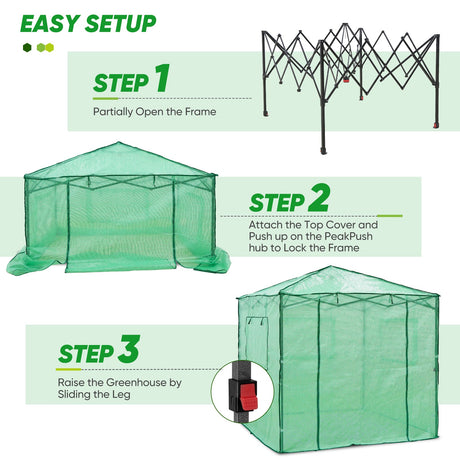 EASY SETUP

STEP 1
Partially Open the Frame

STEP 2
Attach the Top Cover and Push up on the PeakPush hub to Lock the Frame

STEP 3
Raise the Greenhouse by Sliding the Leg