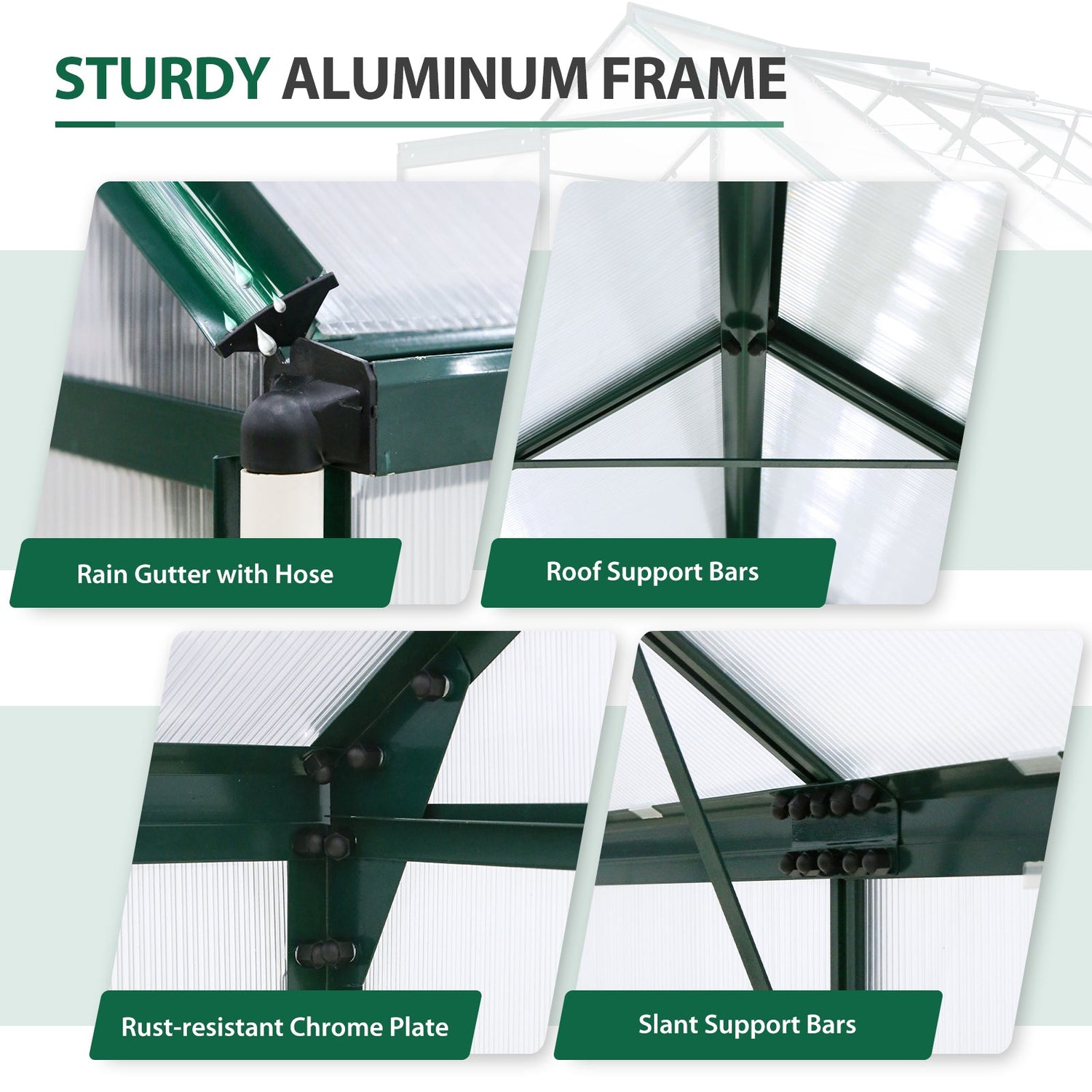 STURDY ALUMINUM FRAME

Rain Gutter with Hose

Roof Support Bars

Rust-resistant Chrome Plate

Slant Support Bars