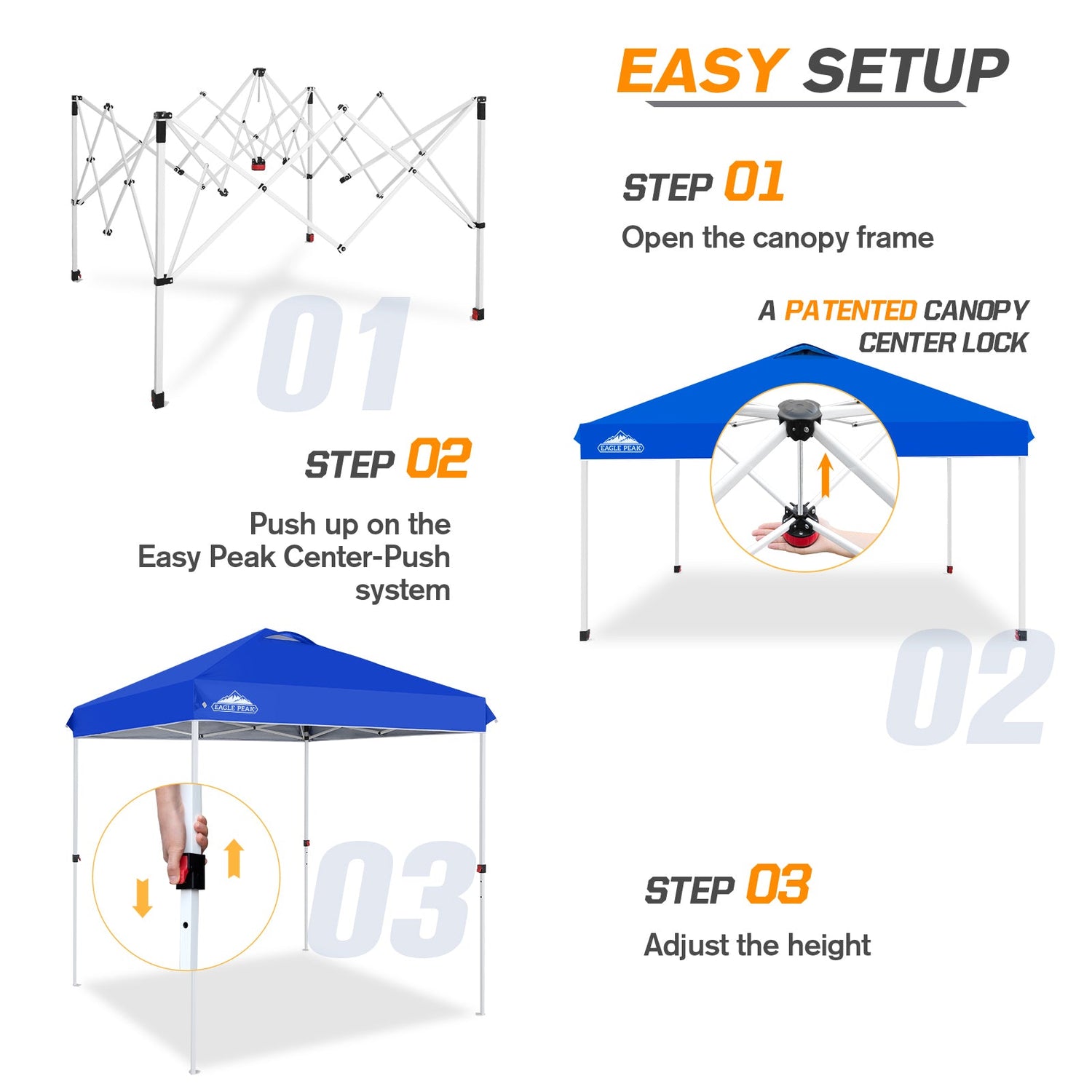 EASY SETUP

STEP 01

Open the canopy frame

01

A PATENTED CANOPY CENTER LOCK

EAGLE PEAK

STEP 02

Push up on the Easy Peak Center-Push system

02

EAGLE PEAK

03

STEP 03

Adjust the height