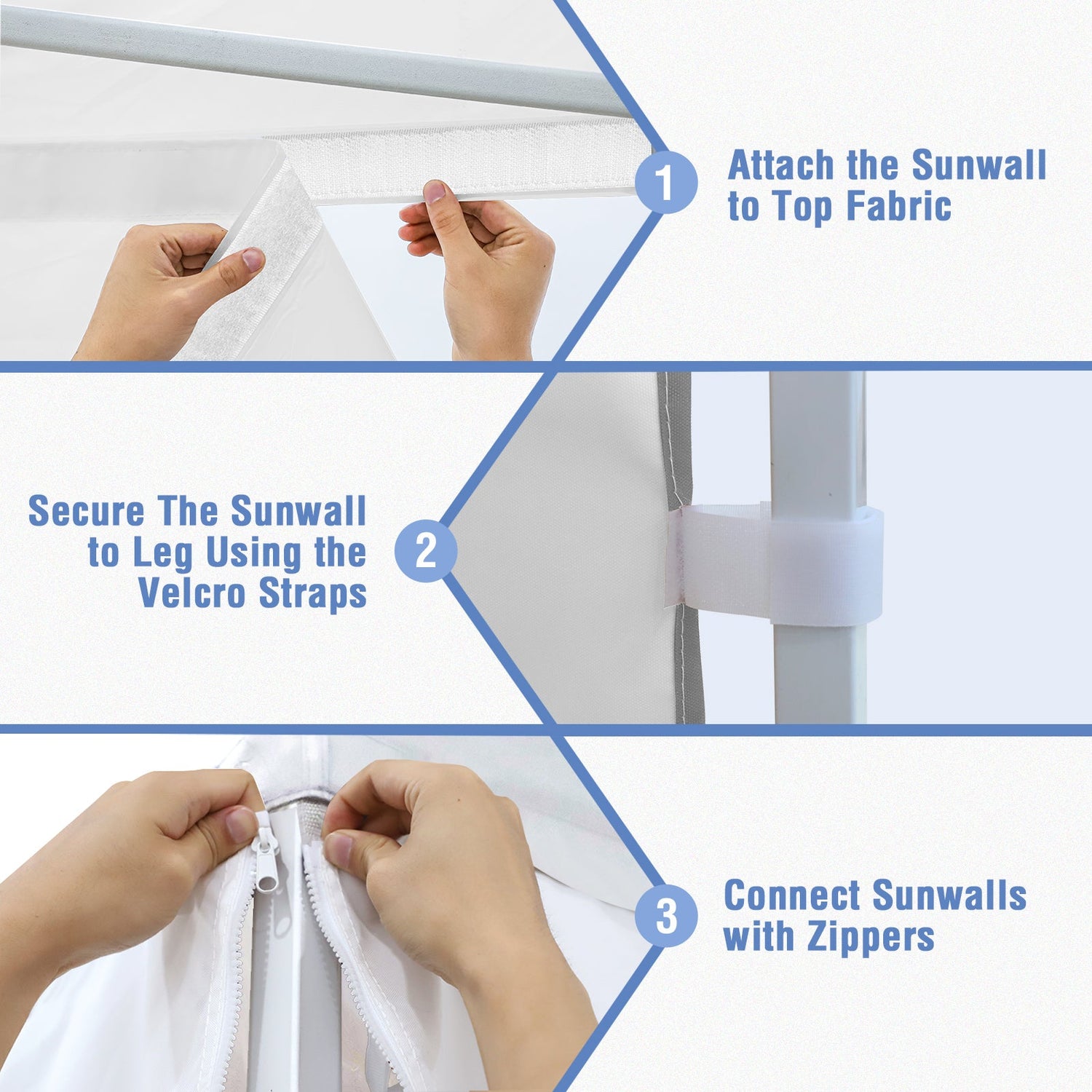 1
Attach the Sunwall to Top Fabric

Secure The Sunwall to Leg Using the Velcro Straps
2

3
Connect Sunwalls with Zippers