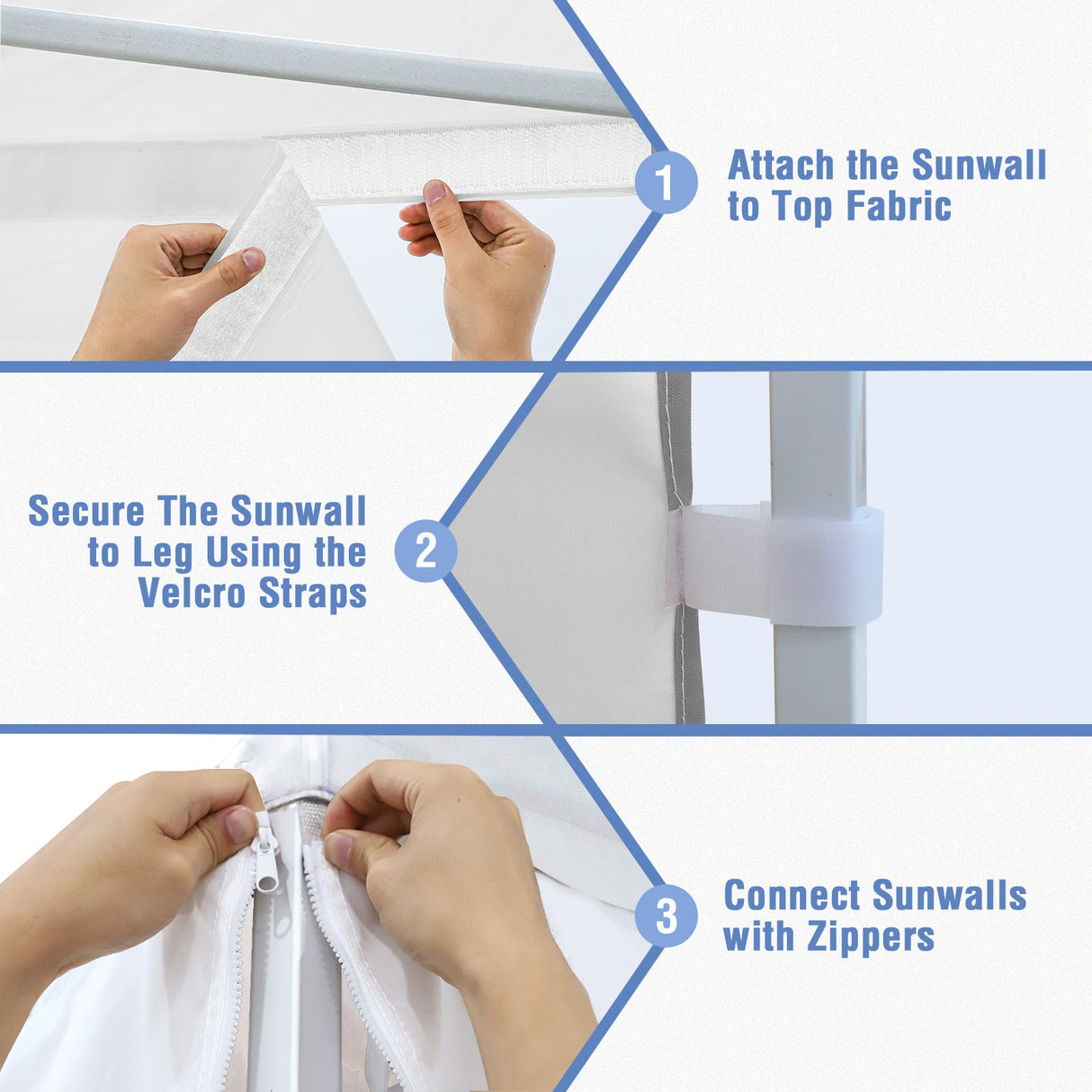 1
Attach the Sunwall to Top Fabric

Secure The Sunwall to Leg Using the Velcro Straps
2

3
Connect Sunwalls with Zippers