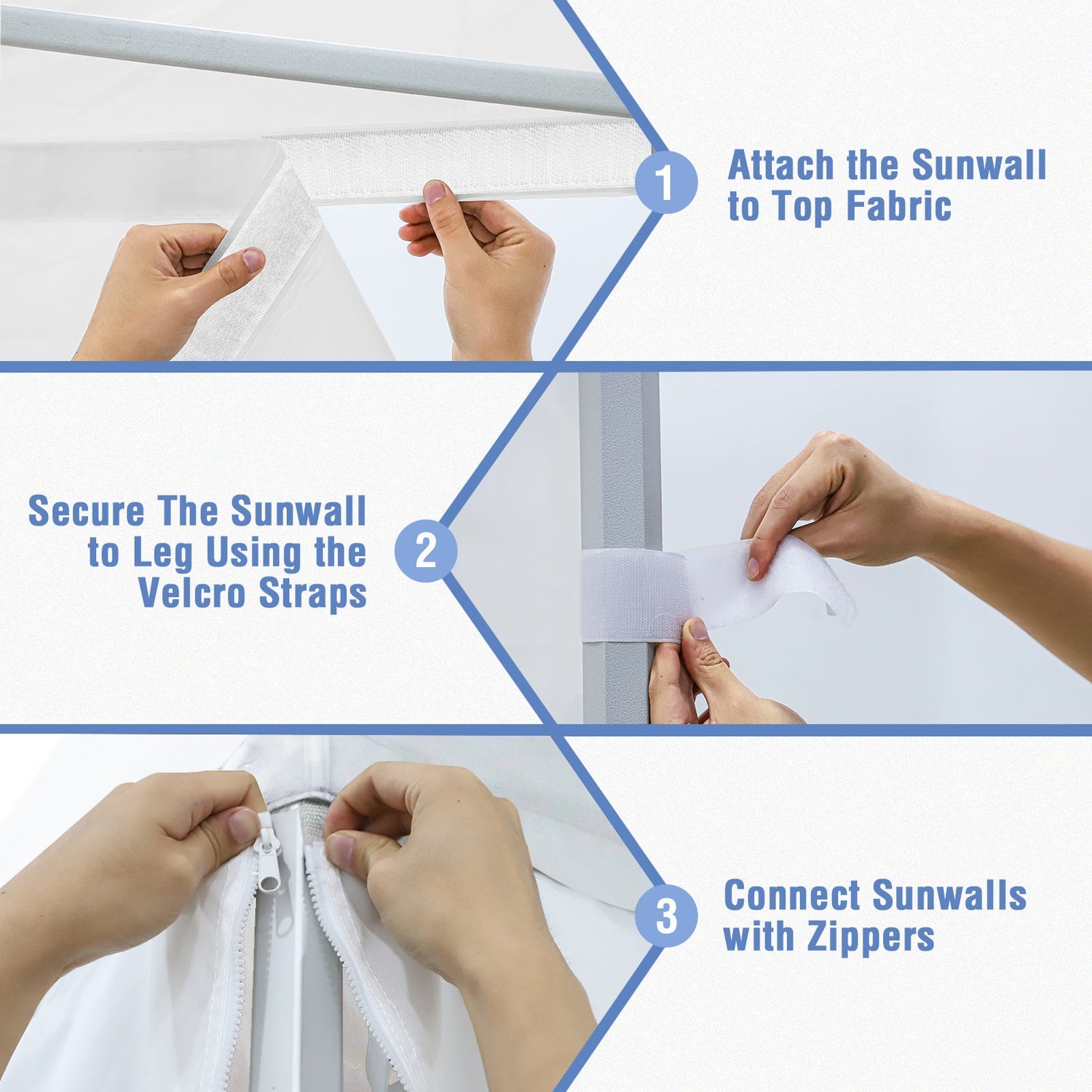 1
Attach the Sunwall to Top Fabric

Secure The Sunwall to Leg Using the Velcro Straps
2

3
Connect Sunwalls with Zippers