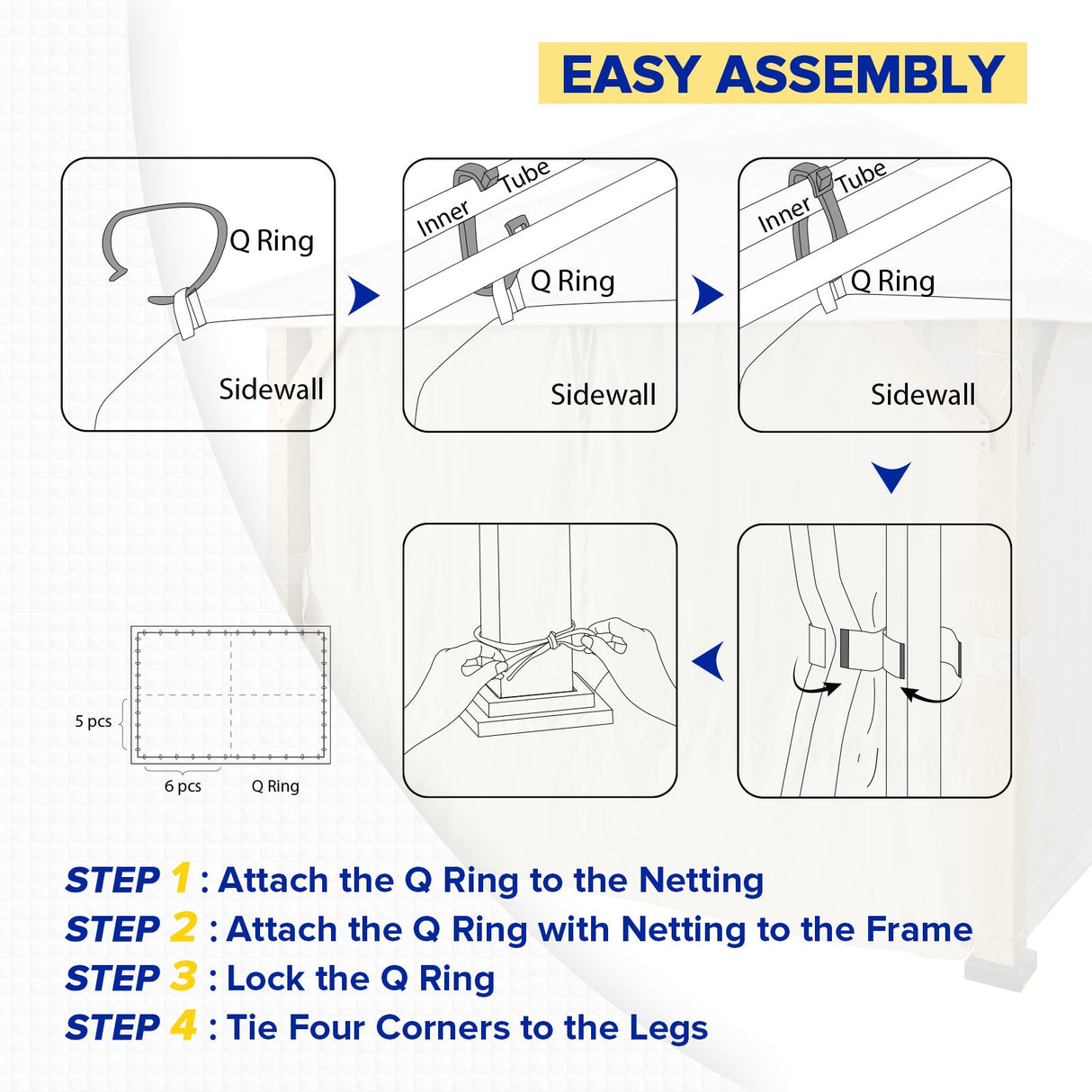 EASY ASSEMBLY

Q Ring
Sidewall

Inner Tube
Q Ring
Sidewall

Inner Tube
Q Ring
Sidewall

5 pcs
6 pcs
Q Ring

STEP 1 : Attach the Q Ring to the Netting
STEP 2 : Attach the Q Ring with Netting to the Frame
STEP 3 : Lock the Q Ring
STEP 4 : Tie Four Corners to the Legs