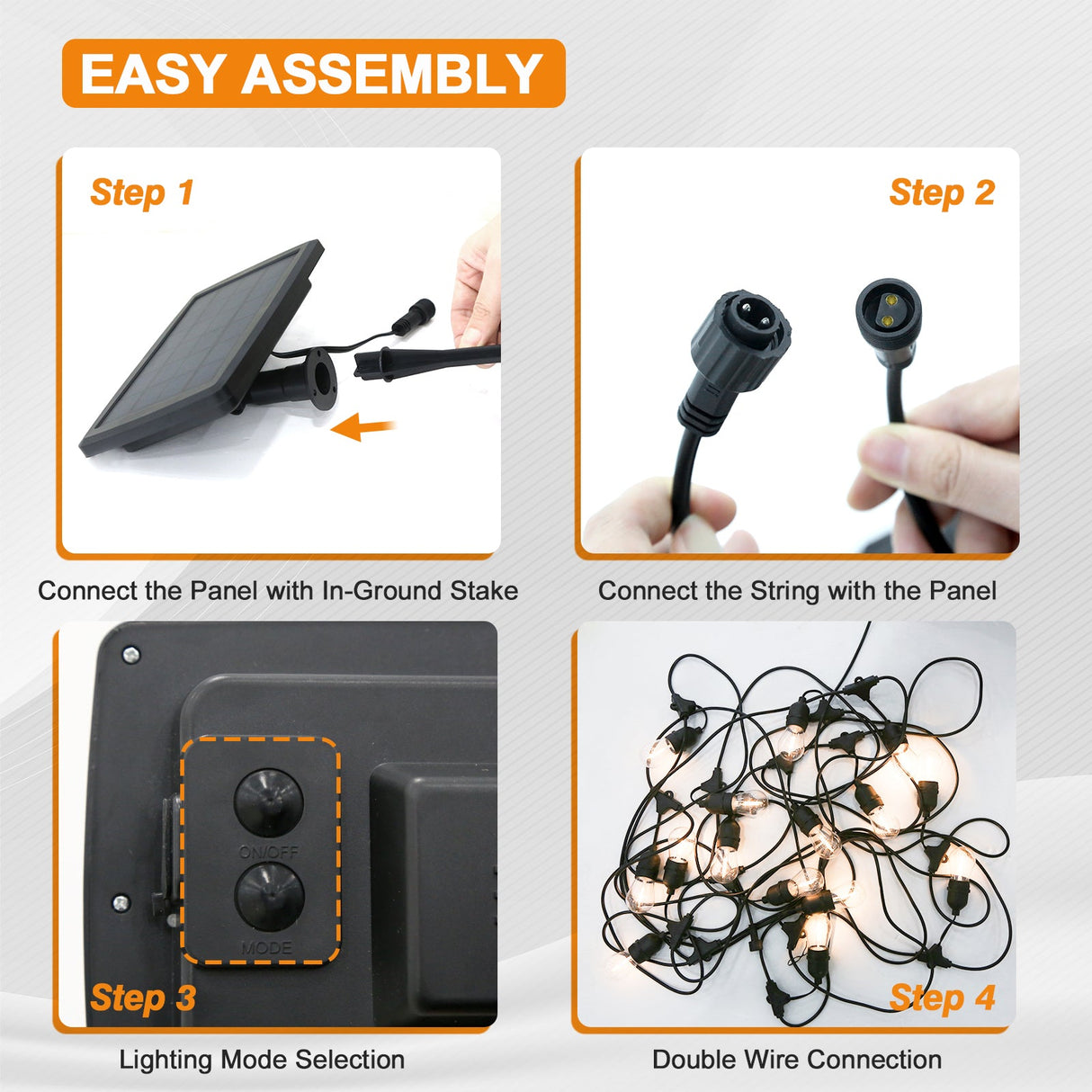 EASY ASSEMBLY

Step 1

Connect the Panel with In-Ground Stake

Step 2

Connect the String with the Panel

ON/OFF

MODE

Step 3

Lighting Mode Selection

Step 4

Double Wire Connection