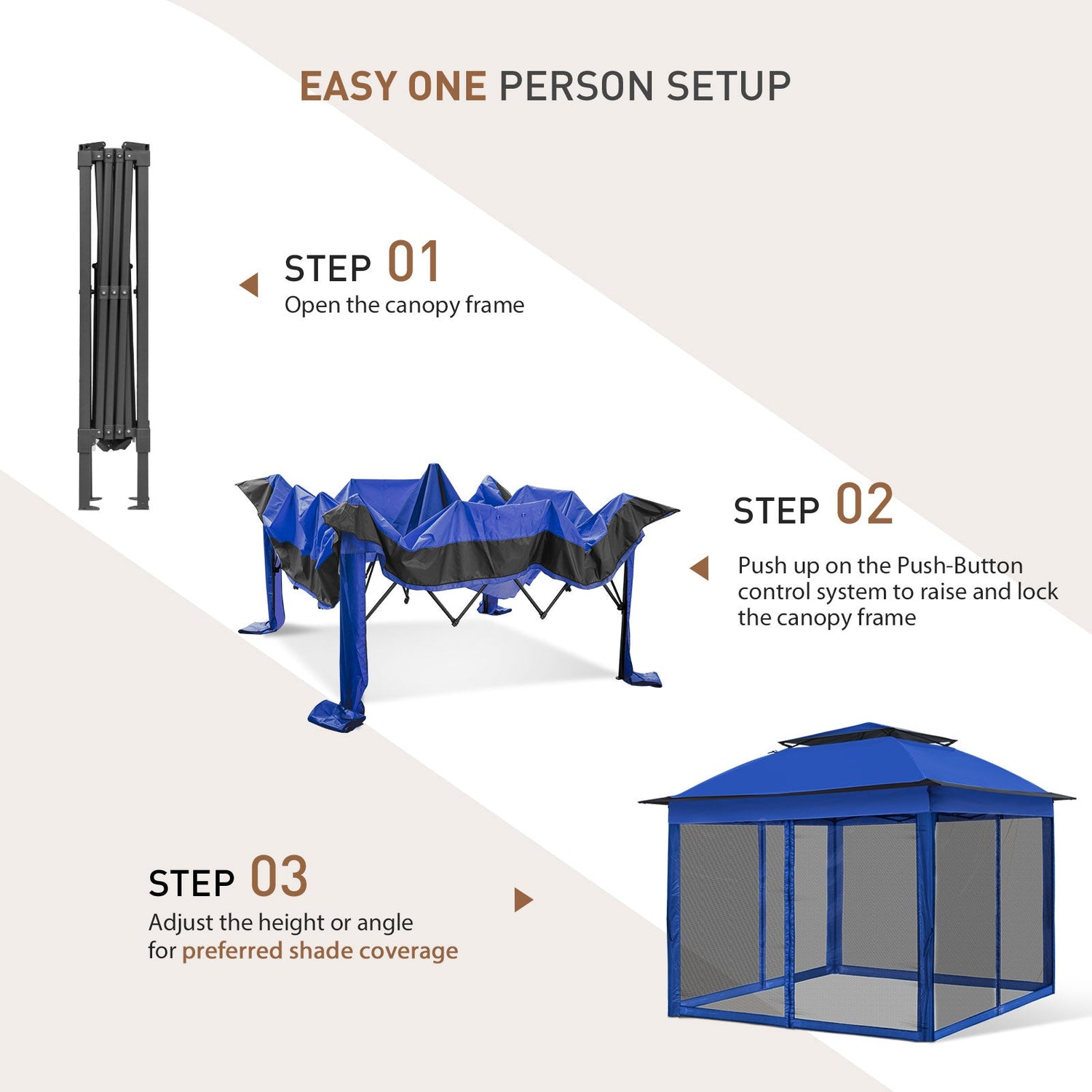 EASY ONE PERSON SETUP

STEP 01
Open the canopy frame

STEP 02
Push up on the Push-Button control system to raise and lock the canopy frame

STEP 03
Adjust the height or angle for preferred shade coverage