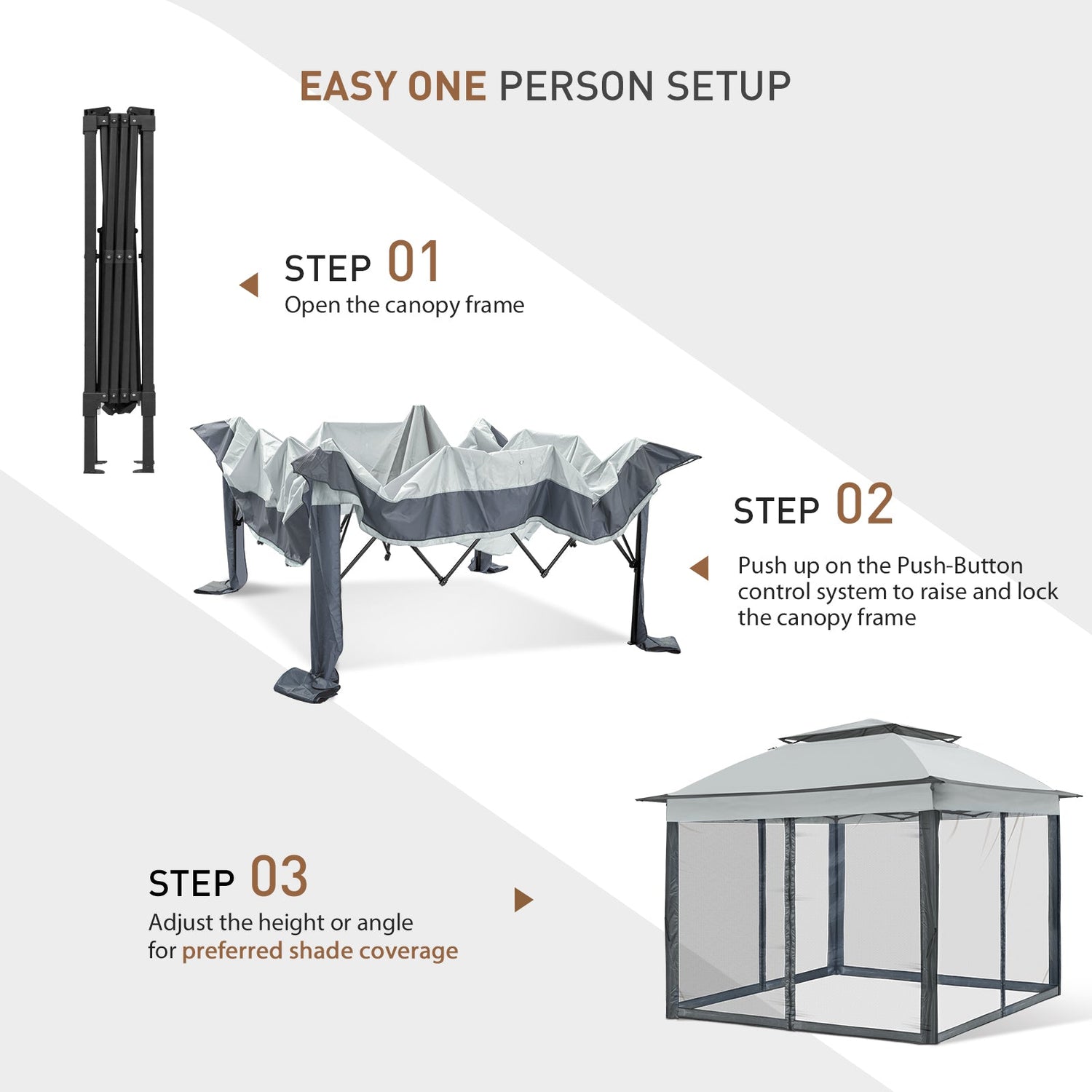 EASY ONE PERSON SETUP

STEP 01
Open the canopy frame

STEP 02
Push up on the Push-Button control system to raise and lock the canopy frame

STEP 03
Adjust the height or angle for preferred shade coverage