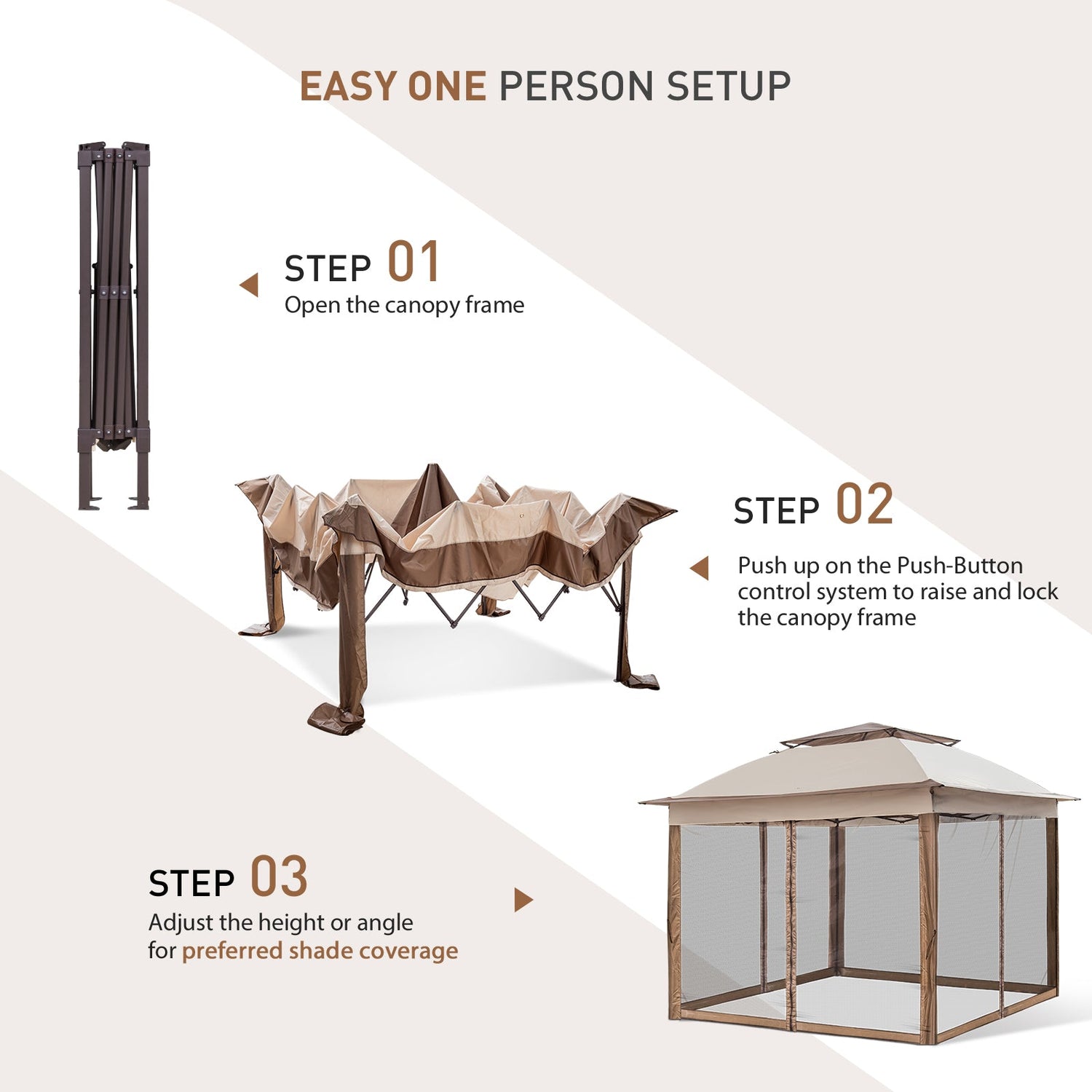 EASY ONE PERSON SETUP

STEP 01
Open the canopy frame

STEP 02
Push up on the Push-Button control system to raise and lock the canopy frame

STEP 03
Adjust the height or angle for preferred shade coverage