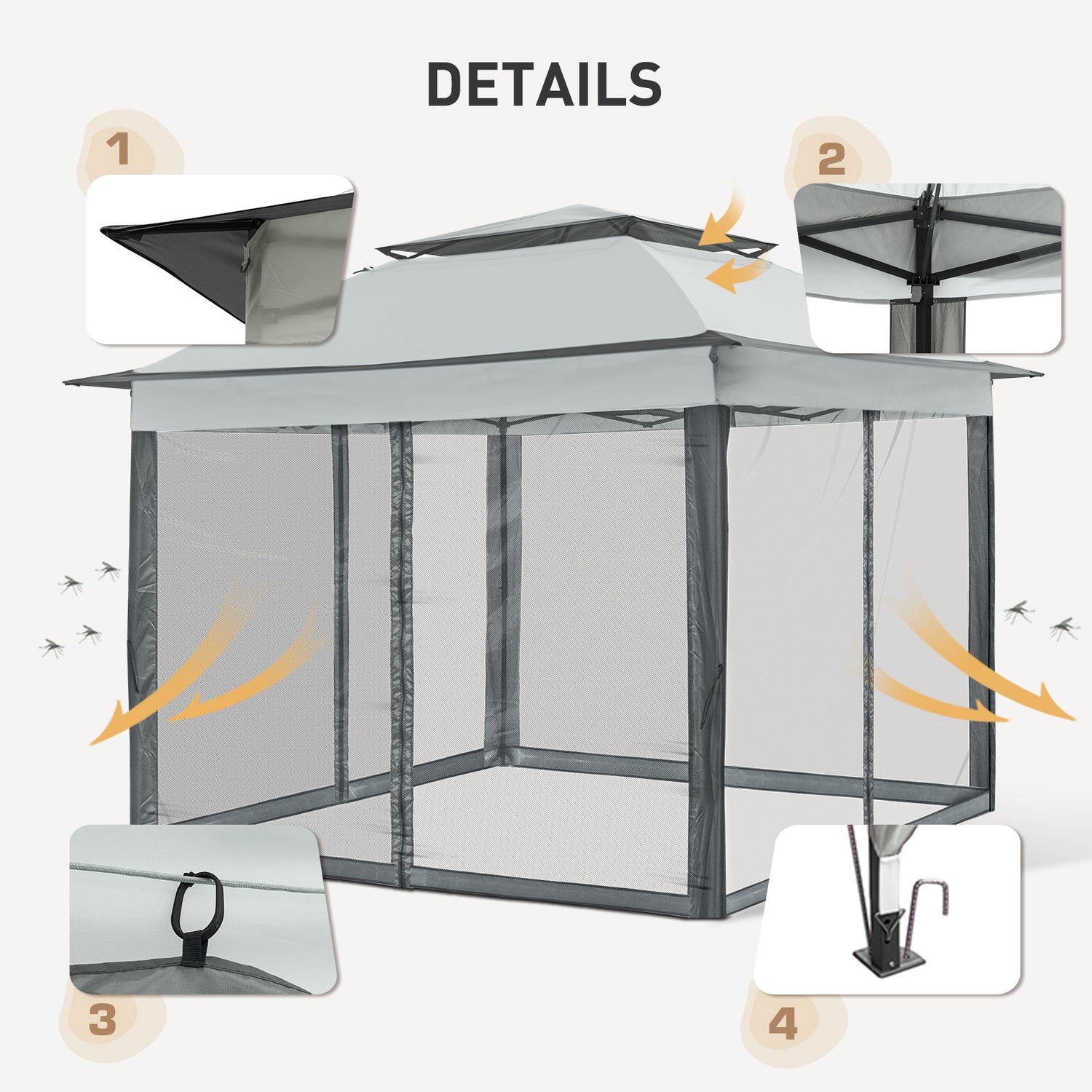 DETAILS

1

2

3

4