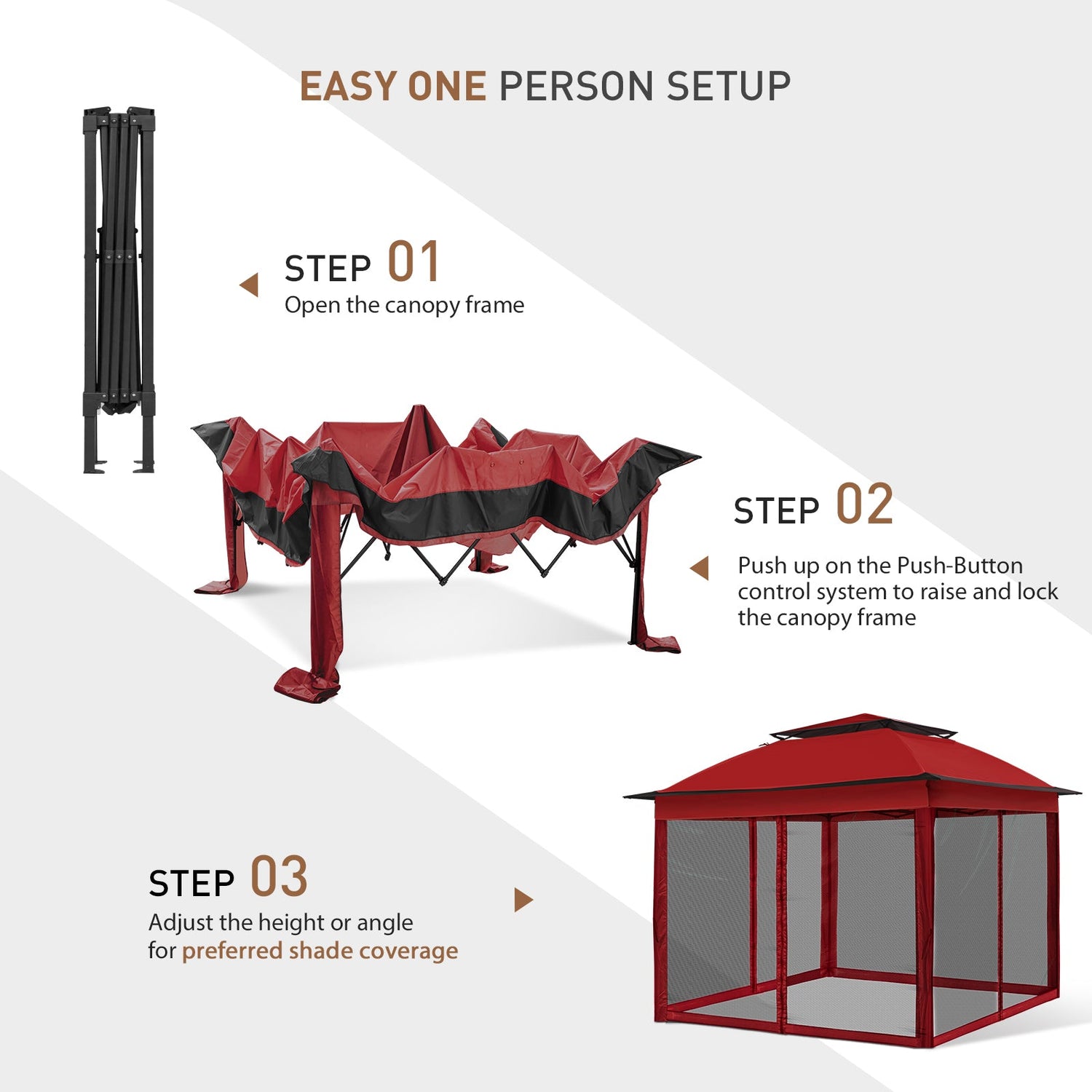 EASY ONE PERSON SETUP

STEP 01
Open the canopy frame

STEP 02
Push up on the Push-Button control system to raise and lock the canopy frame

STEP 03
Adjust the height or angle for preferred shade coverage