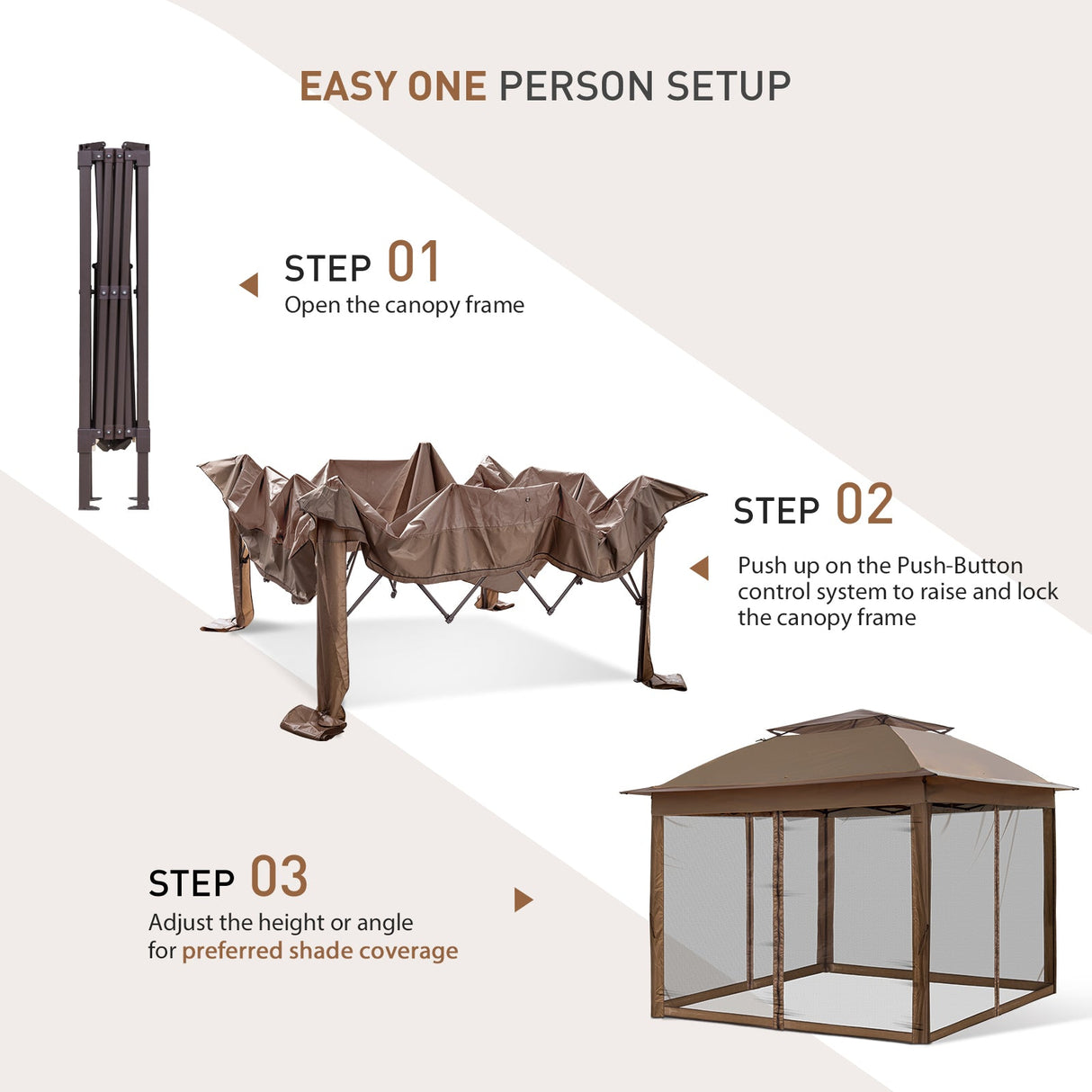 EASY ONE PERSON SETUP

STEP 01
Open the canopy frame

STEP 02
Push up on the Push-Button control system to raise and lock the canopy frame

STEP 03
Adjust the height or angle for preferred shade coverage