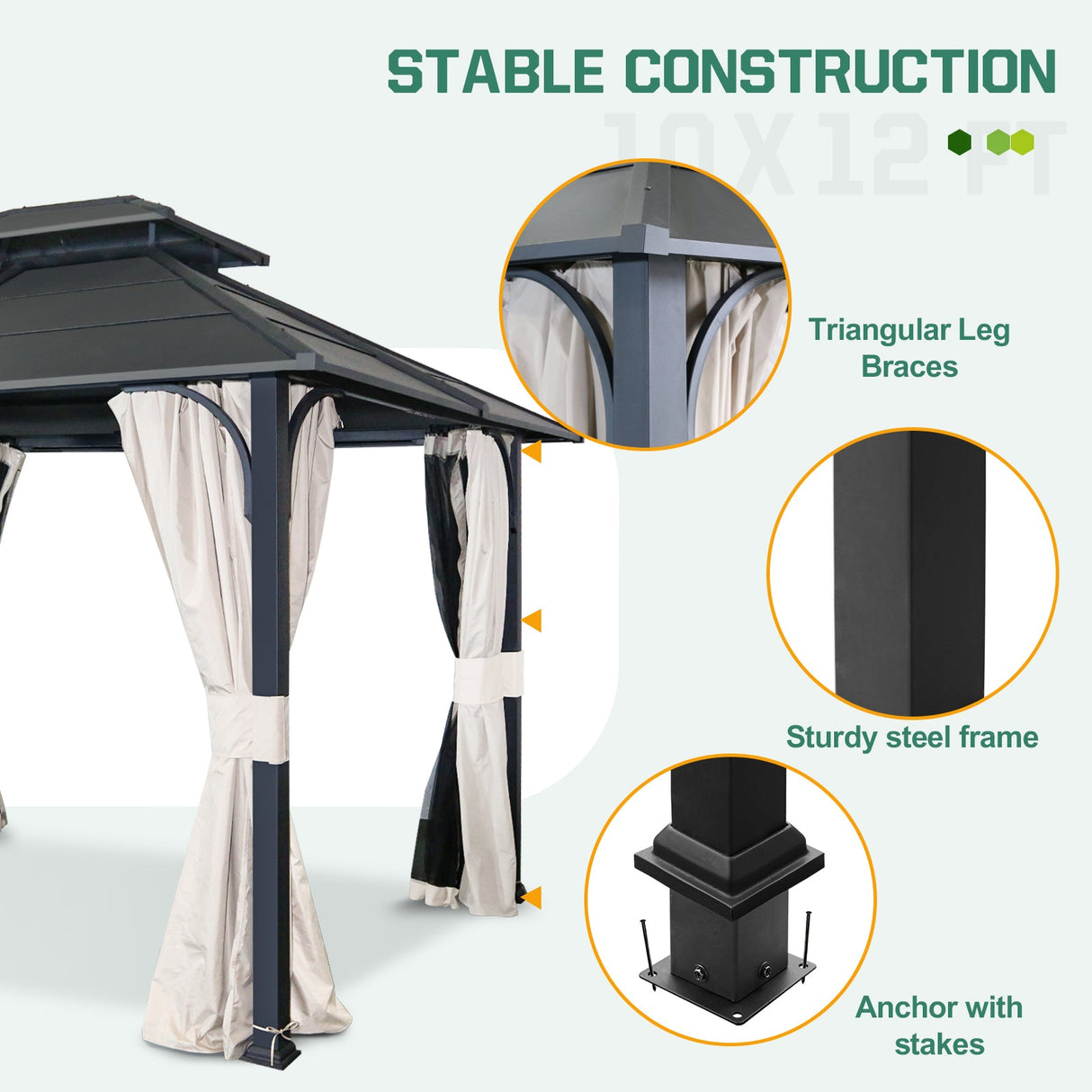 STABLE CONSTRUCTION

10X12 FT

Triangular Leg Braces

Sturdy steel frame

Anchor with stakes