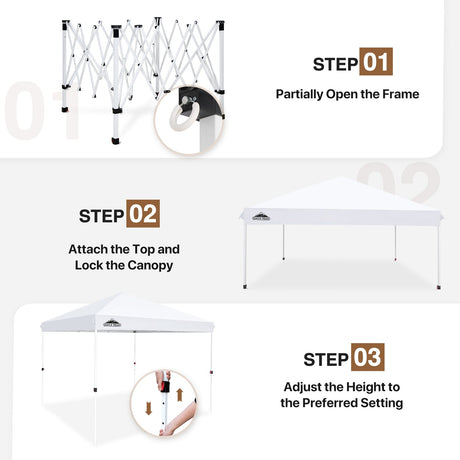 01

STEP 01

Partially Open the Frame

02

STEP 02

Attach the Top and Lock the Canopy

STEP 03

Adjust the Height to the Preferred Setting