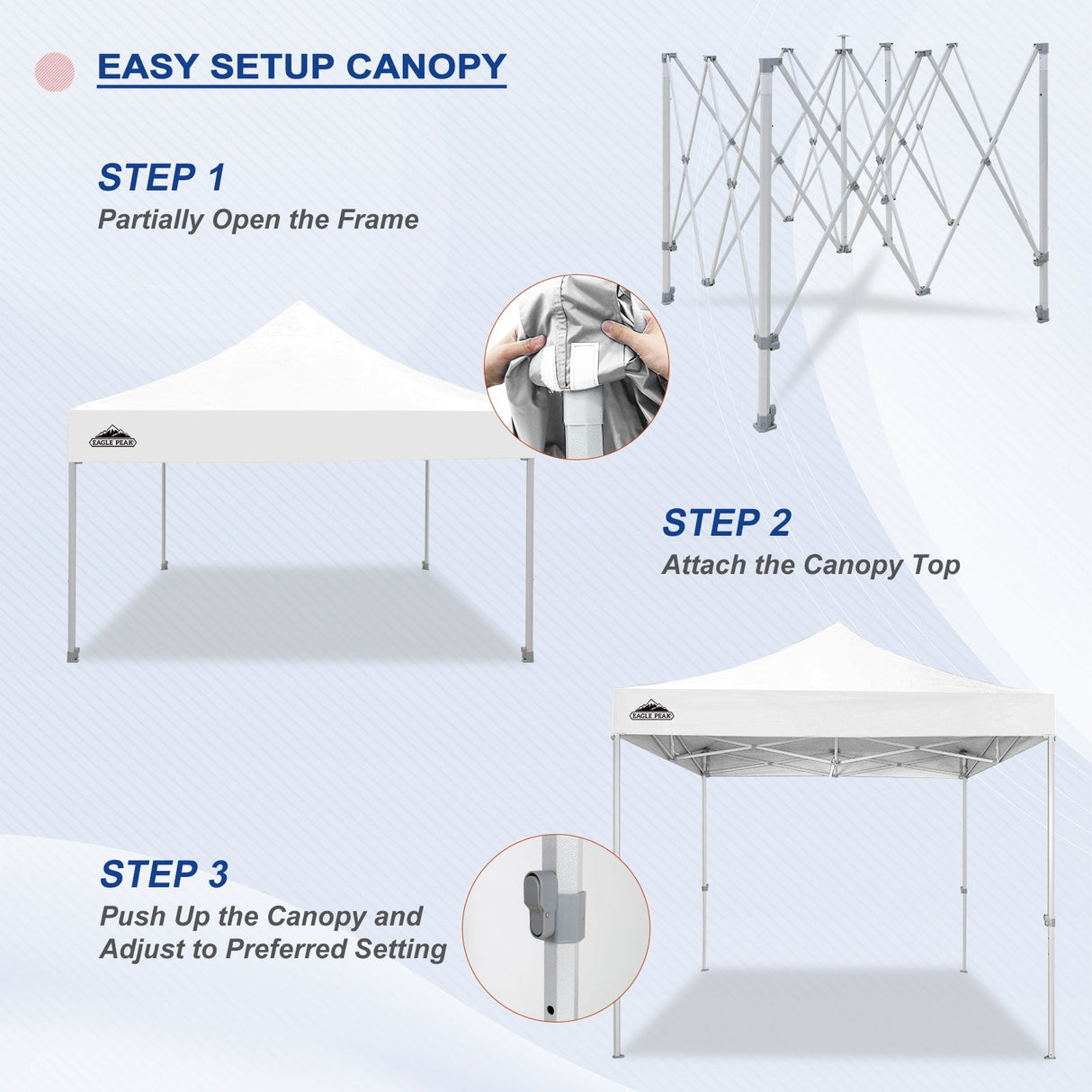 EASY SETUP CANOPY

STEP 1
Partially Open the Frame

EAGLE PEAK

STEP 2
Attach the Canopy Top

EAGLE PEAK

STEP 3
Push Up the Canopy and Adjust to Preferred Setting