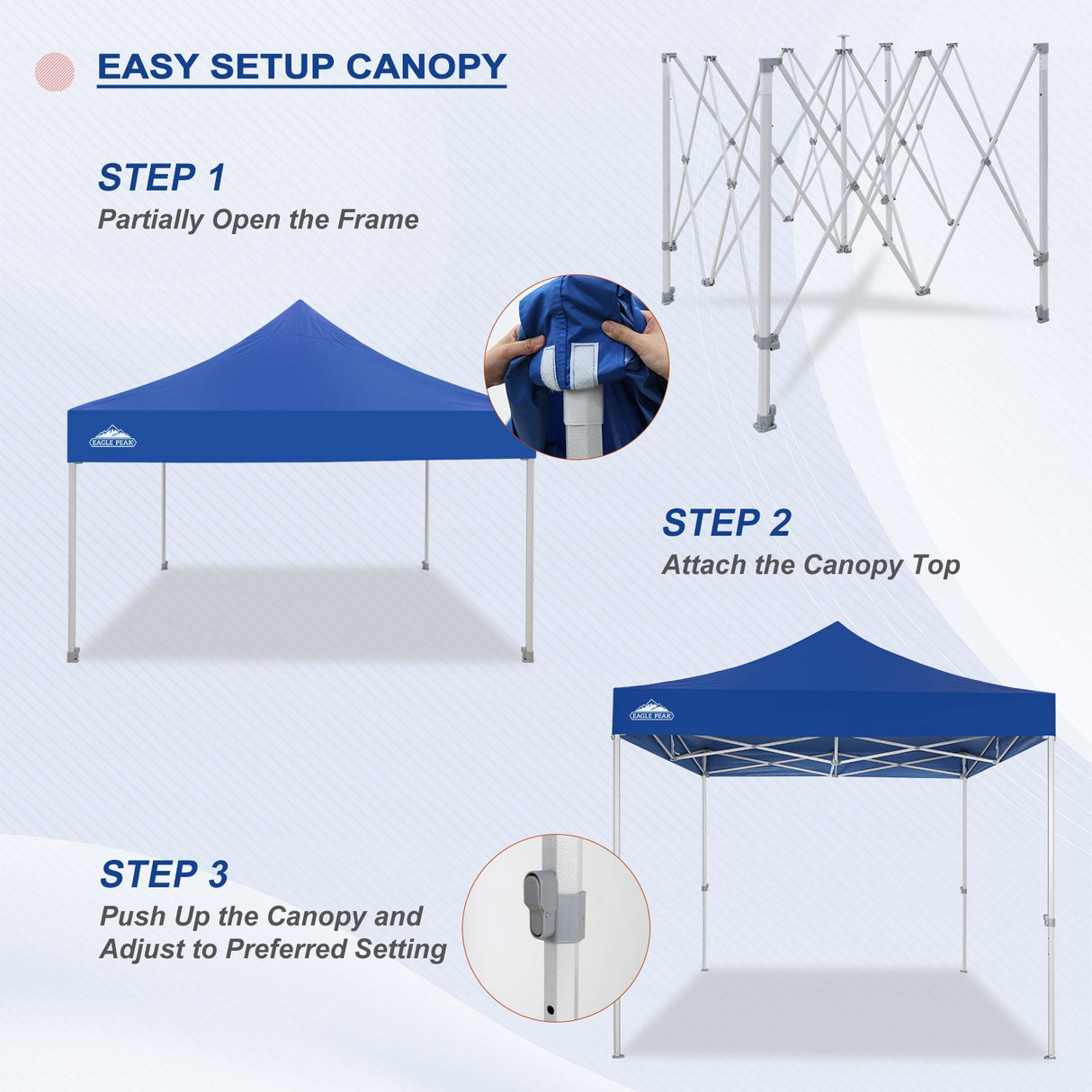 EASY SETUP CANOPY

STEP 1
Partially Open the Frame

EAGLE PEAK

STEP 2
Attach the Canopy Top

EAGLE PEAK

STEP 3
Push Up the Canopy and Adjust to Preferred Setting