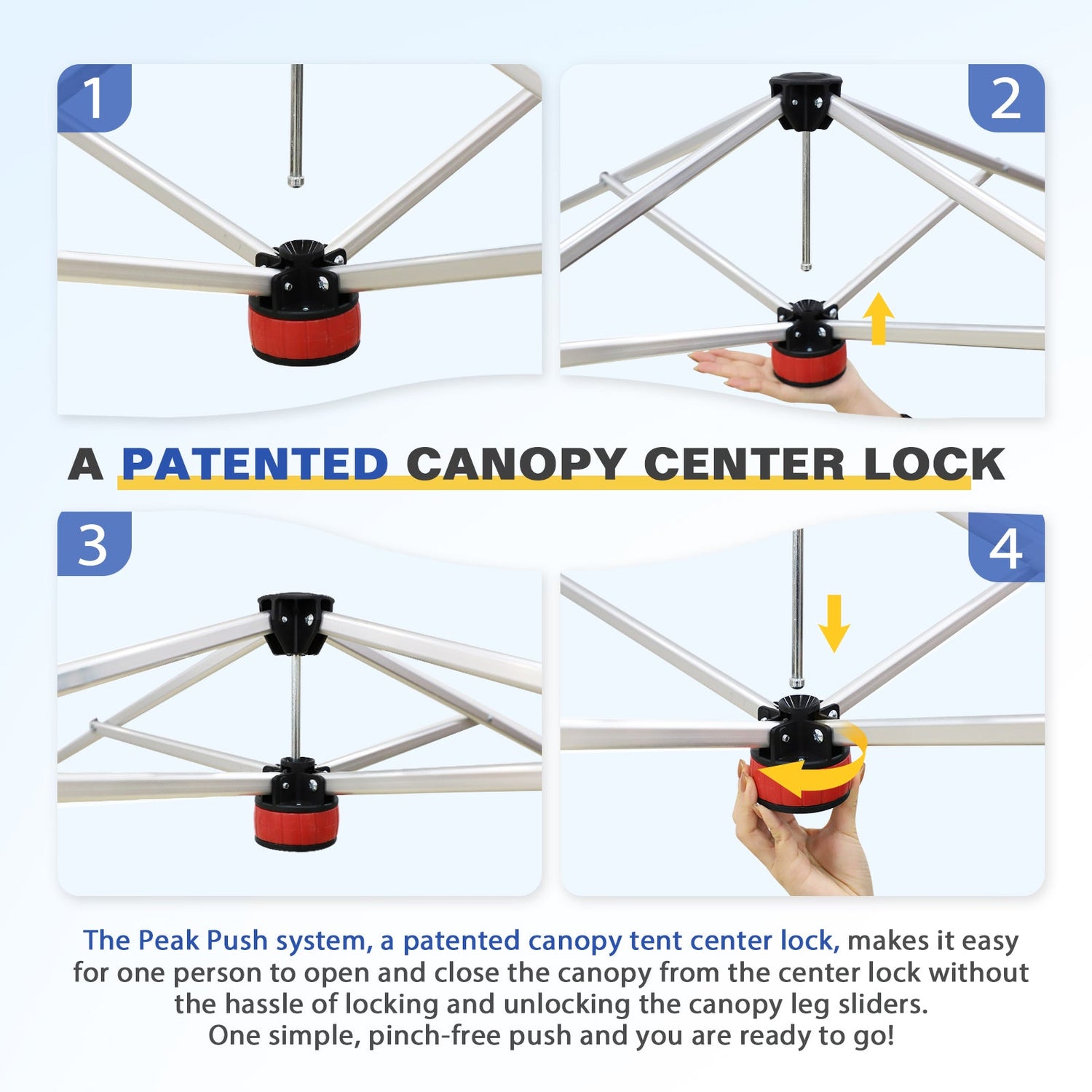 1

2

A PATENTED CANOPY CENTER LOCK

3

4

The Peak Push system, a patented canopy tent center lock, makes it easy for one person to open and close the canopy from the center lock without the hassle of locking and unlocking the canopy leg sliders.
One simple, pinch-free push and you are ready to go!