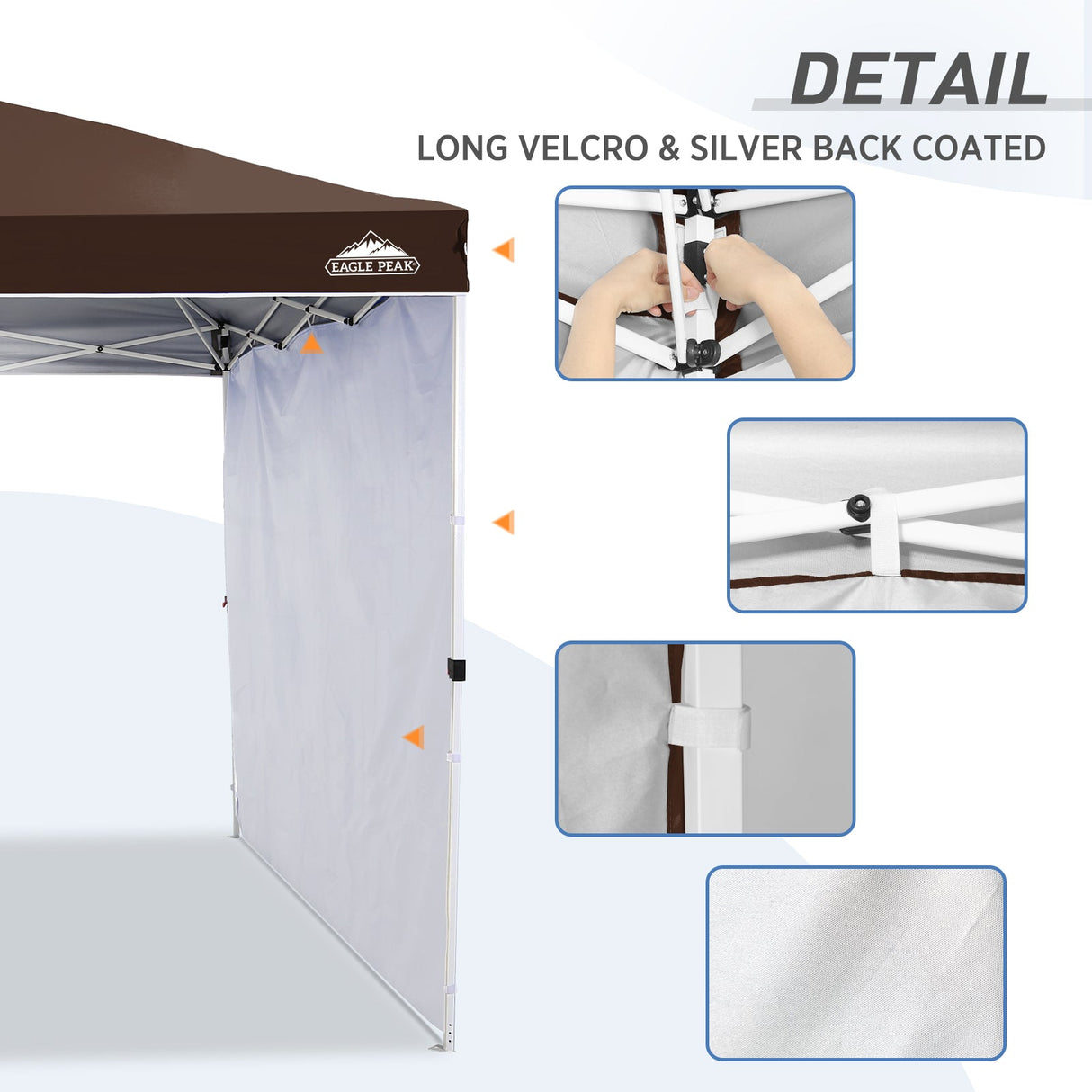 DETAIL
LONG VELCRO & SILVER BACK COATED

EAGLE PEAK