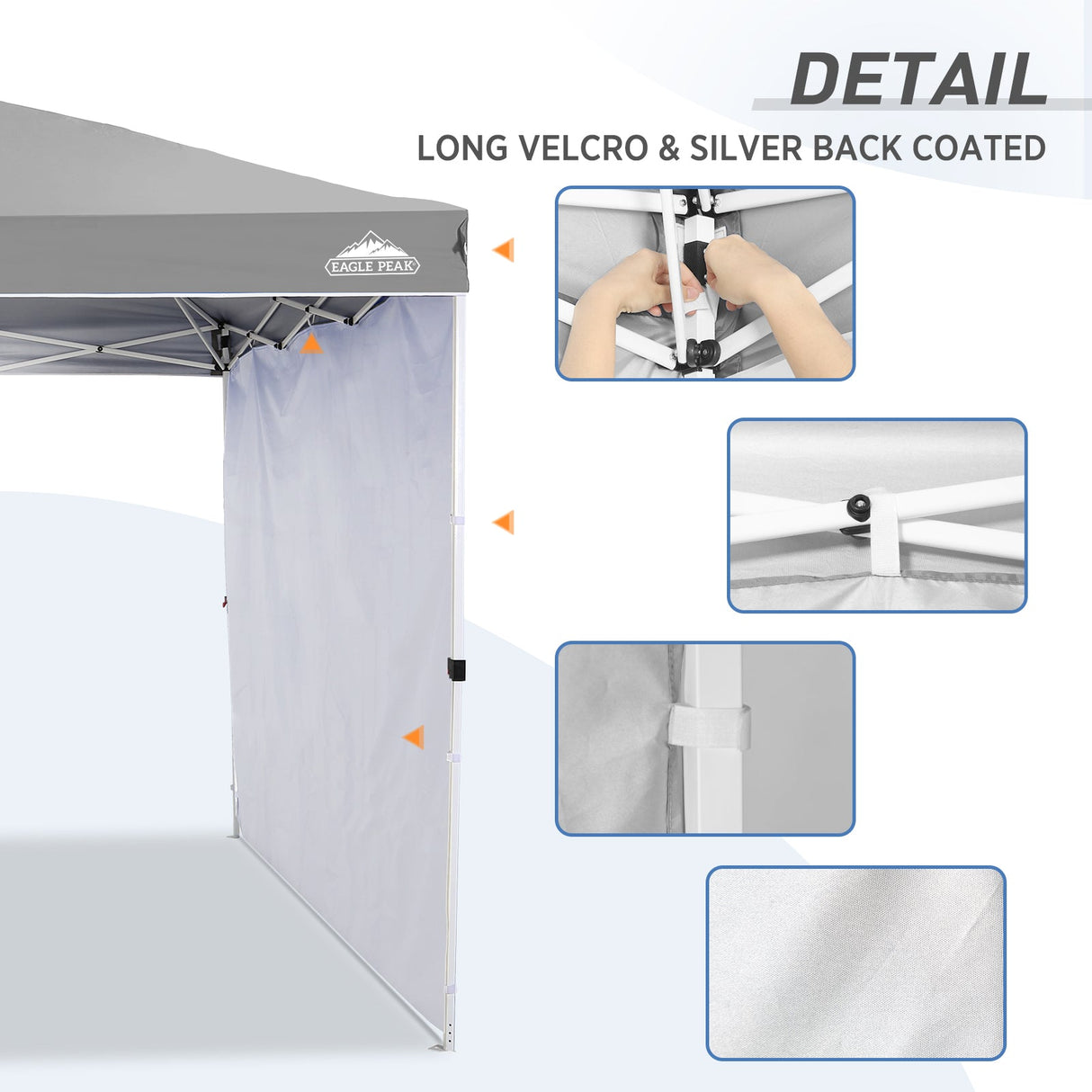 DETAIL

LONG VELCRO & SILVER BACK COATED

EAGLE PEAK