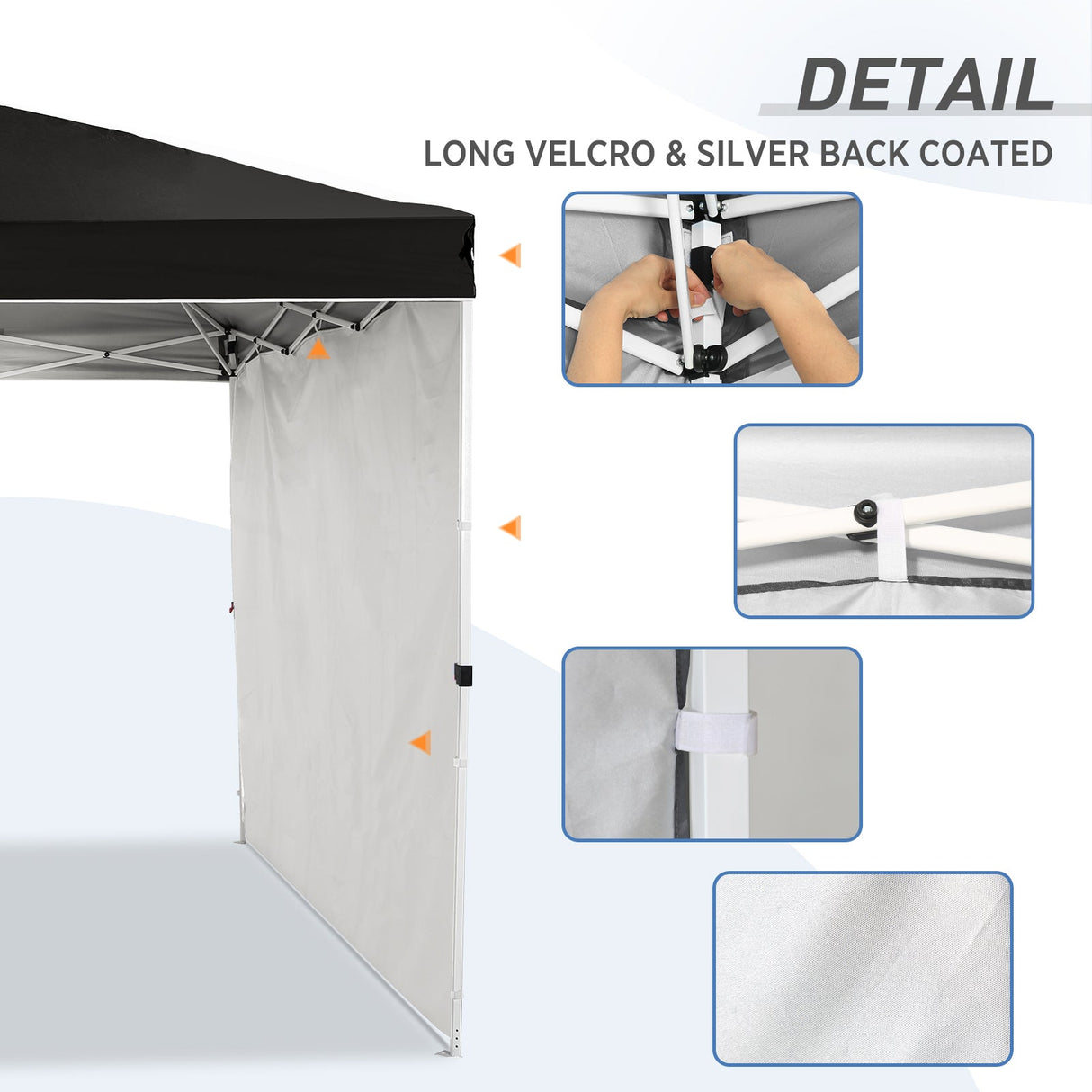 DETAIL
LONG VELCRO & SILVER BACK COATED