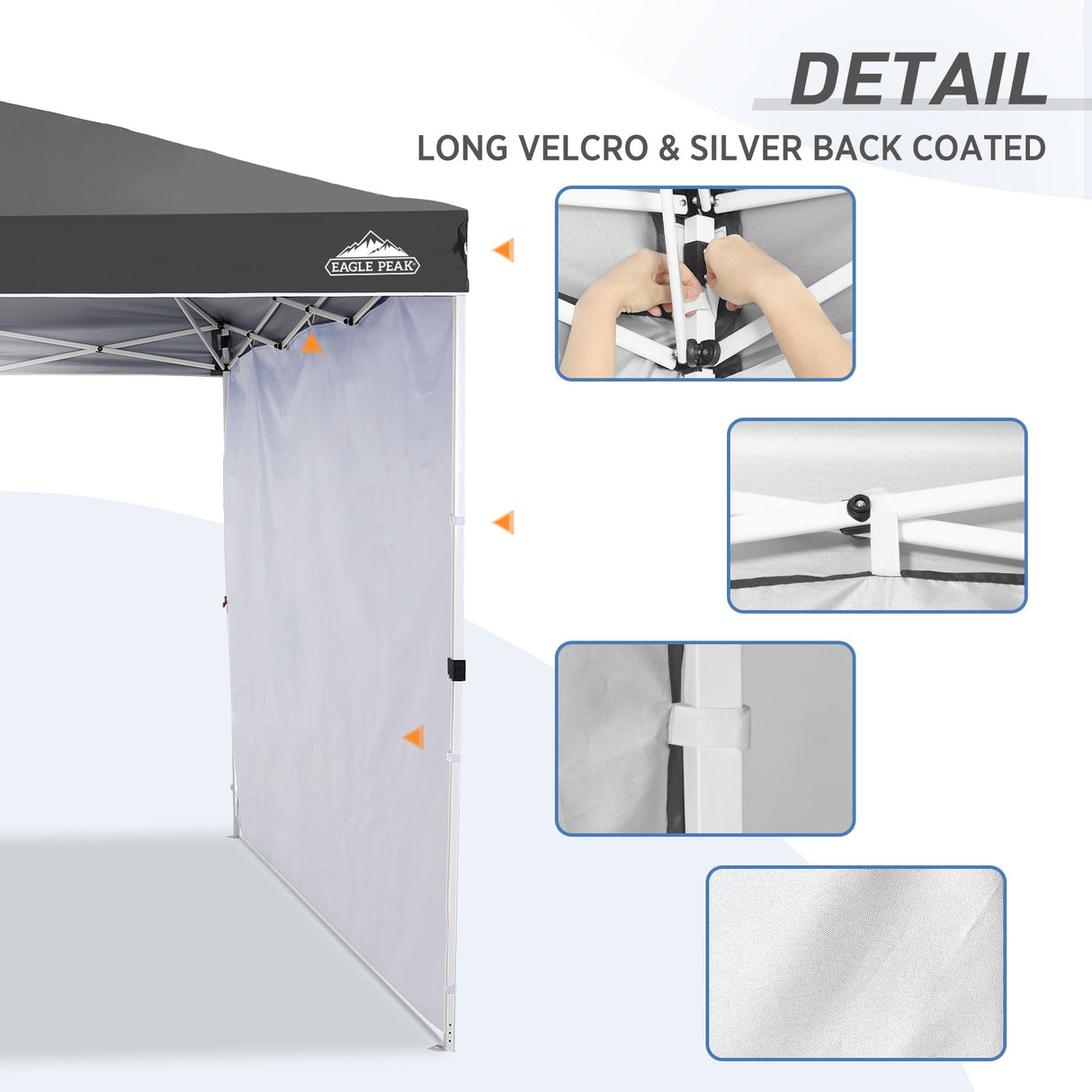 DETAIL

LONG VELCRO & SILVER BACK COATED

EAGLE PEAK