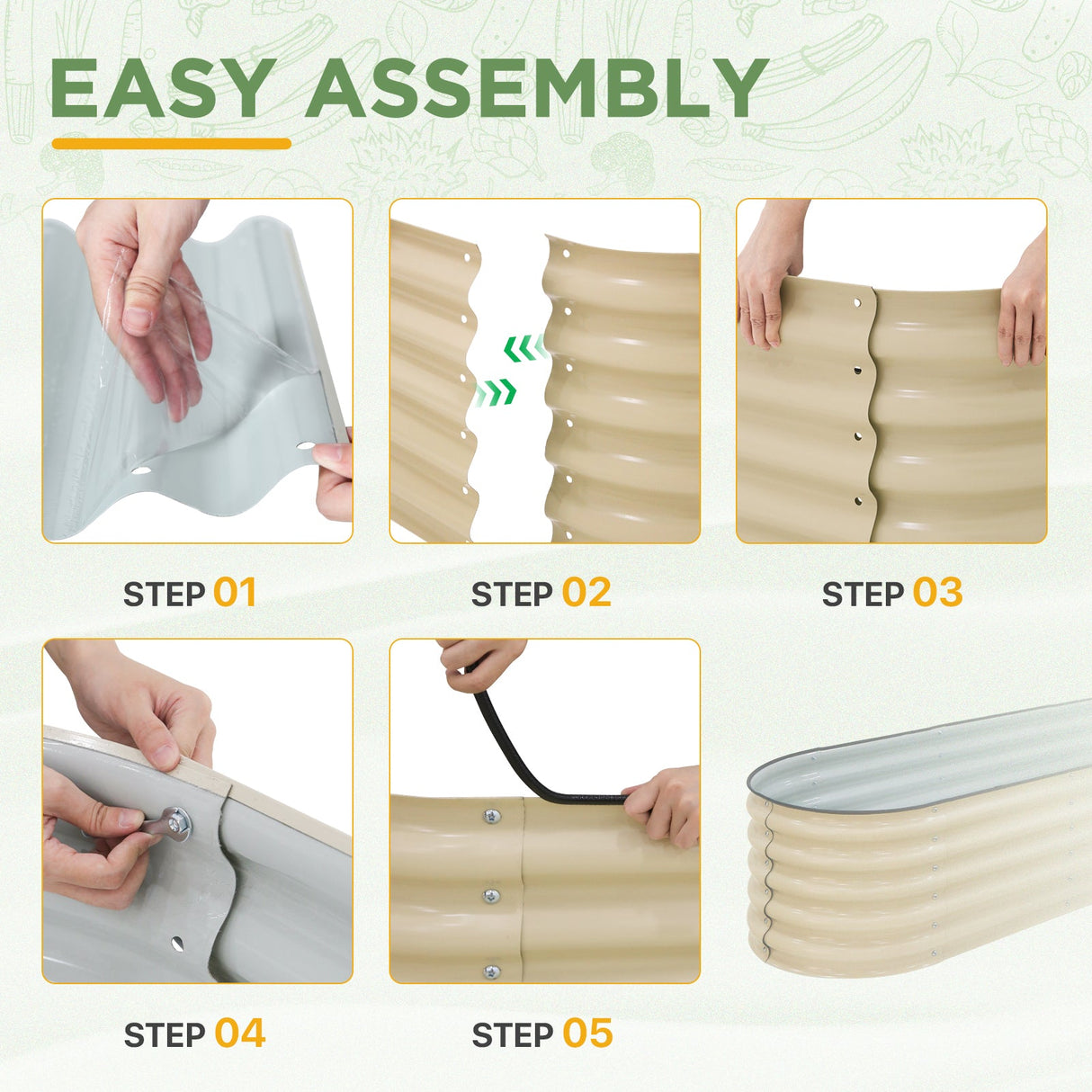 EASY ASSEMBLY

STEP 01

STEP 02

STEP 03

STEP 04

STEP 05