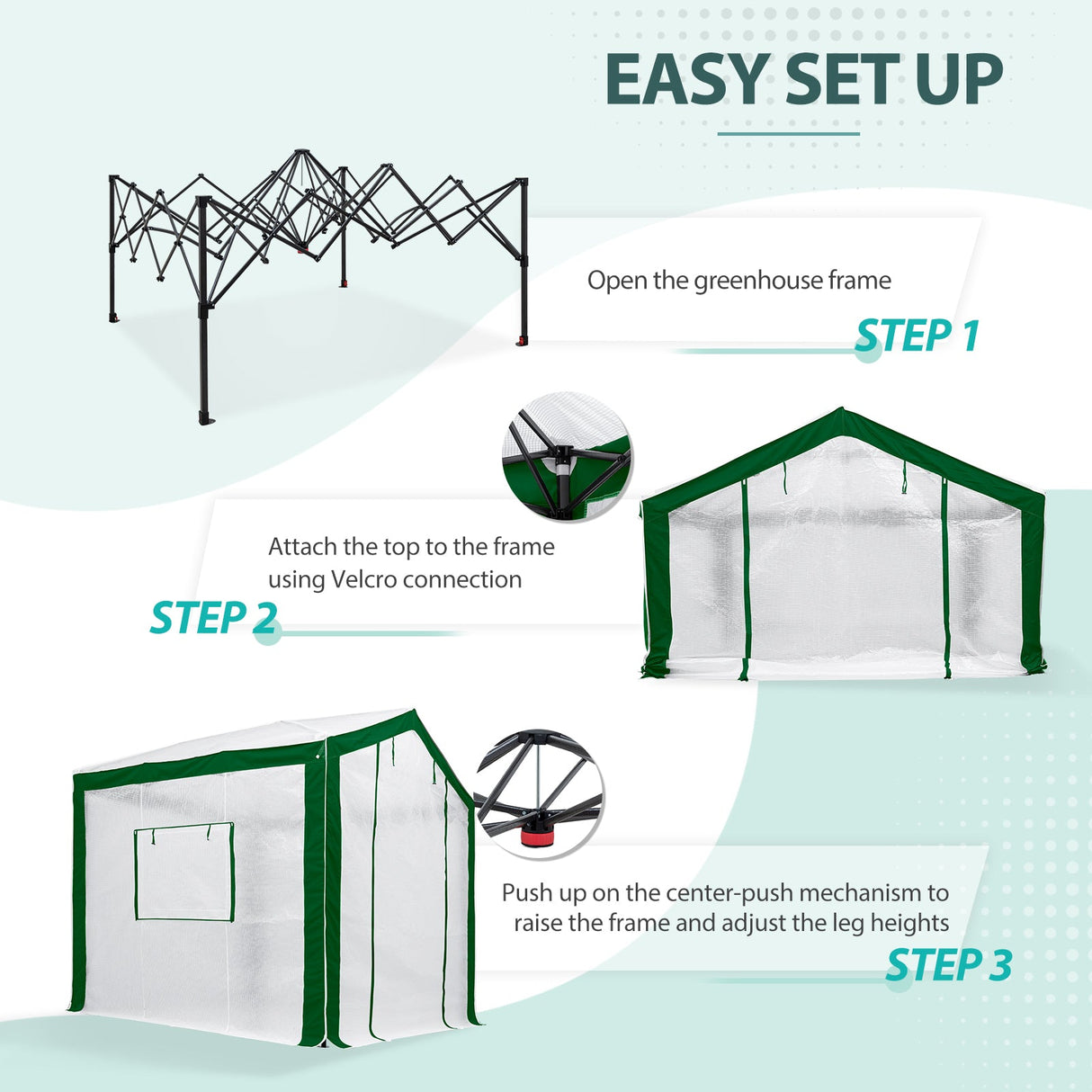 EASY SET UP

Open the greenhouse frame

STEP 1

Attach the top to the frame using Velcro connection

STEP 2

Push up on the center-push mechanism to raise the frame and adjust the leg heights

STEP 3