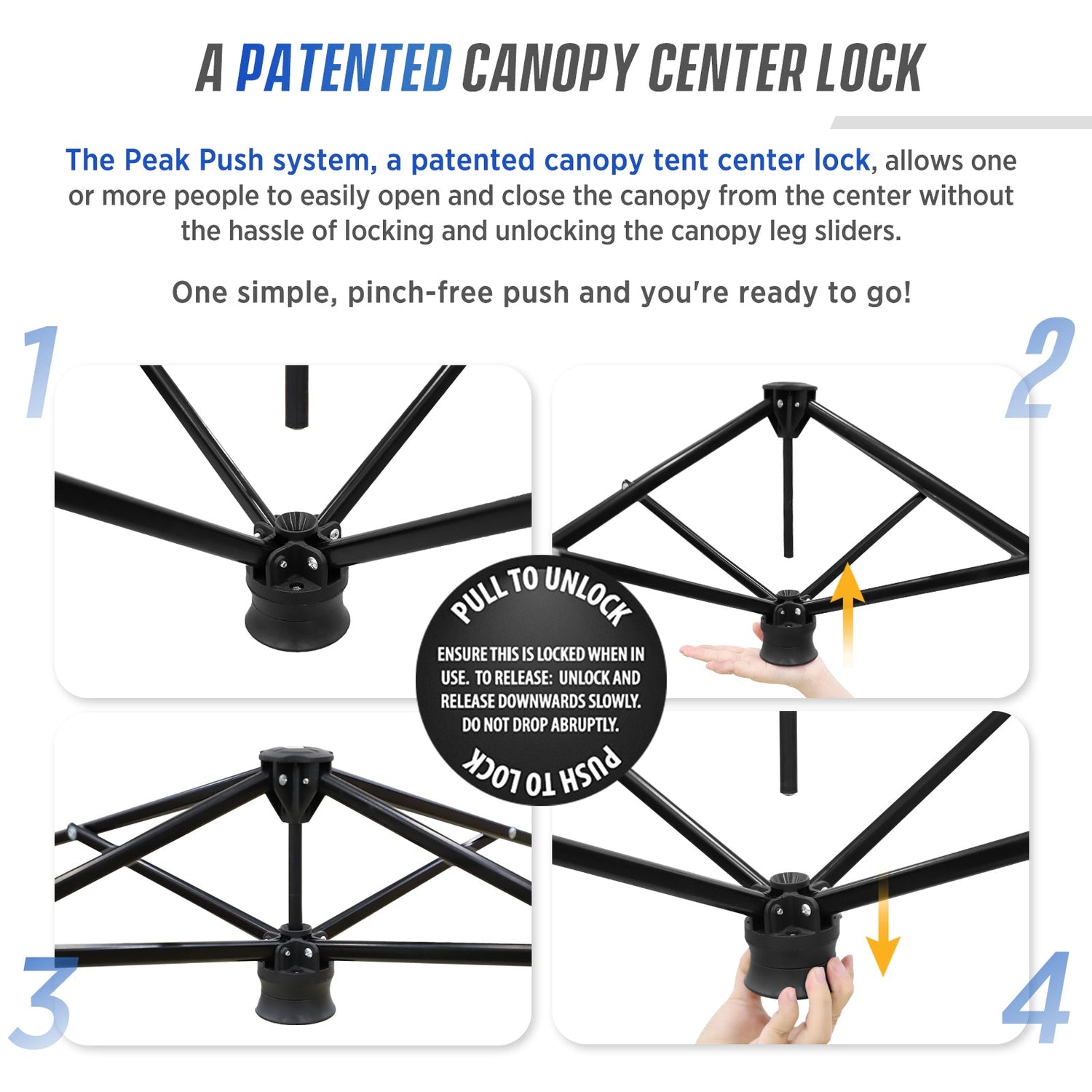 A PATENTED CANOPY CENTER LOCK

The Peak Push system, a patented canopy tent center lock, allows one or more people to easily open and close the canopy from the center without the hassle of locking and unlocking the canopy leg sliders.

One simple, pinch-free push and you're ready to go!

1

2

PULL TO UNLOCK

ENSURE THIS IS LOCKED WHEN IN USE. TO RELEASE: UNLOCK AND RELEASE DOWNWARDS SLOWLY. DO NOT DROP ABRUPTLY.

PUSH TO LOCK

3

4