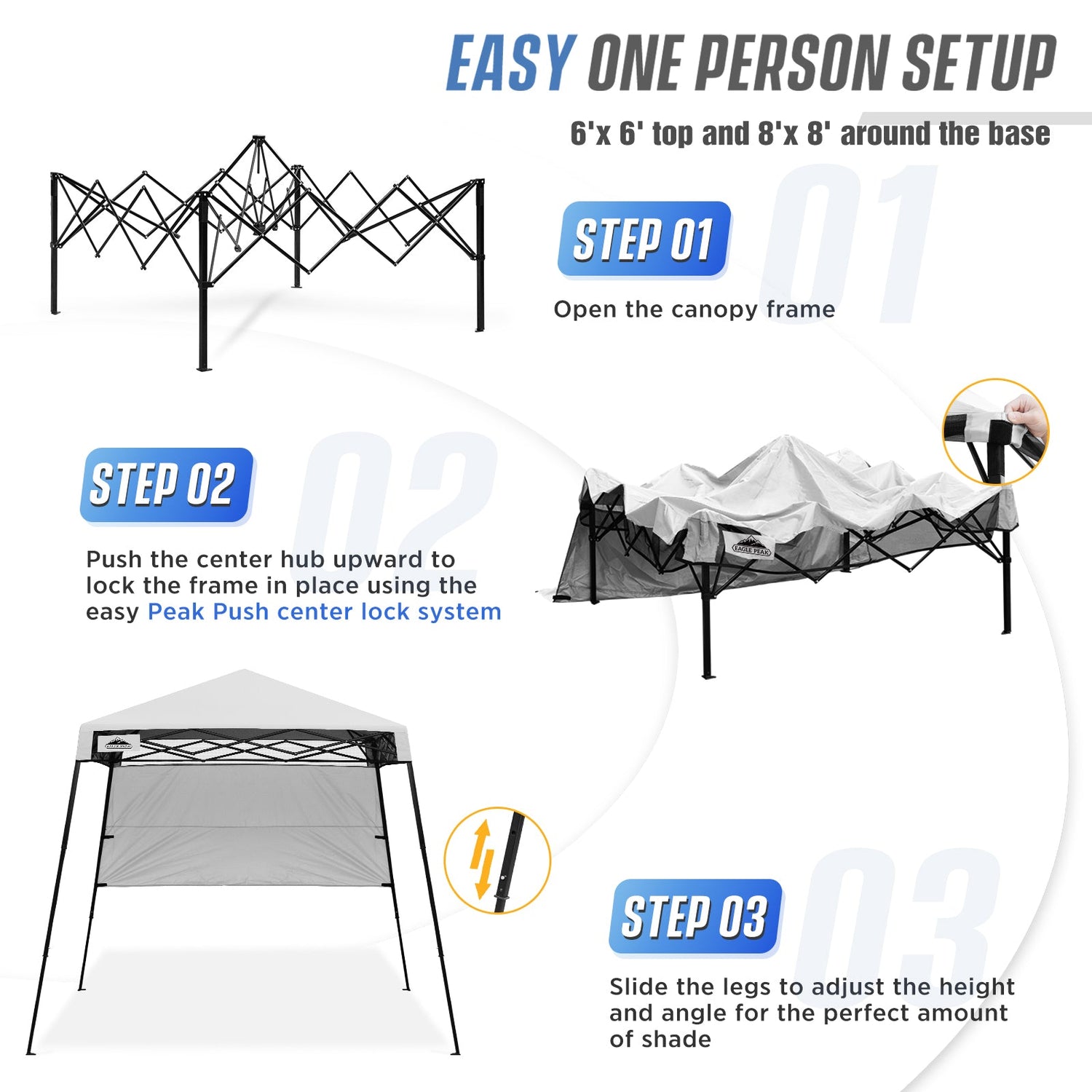 EASY ONE PERSON SETUP

6'x 6' top and 8'x 8' around the base

01

STEP 01

Open the canopy frame

02

STEP 02

Push the center hub upward to lock the frame in place using the easy Peak Push center lock system

EAGLE PEAK

03

STEP 03

Slide the legs to adjust the height and angle for the perfect amount of shade