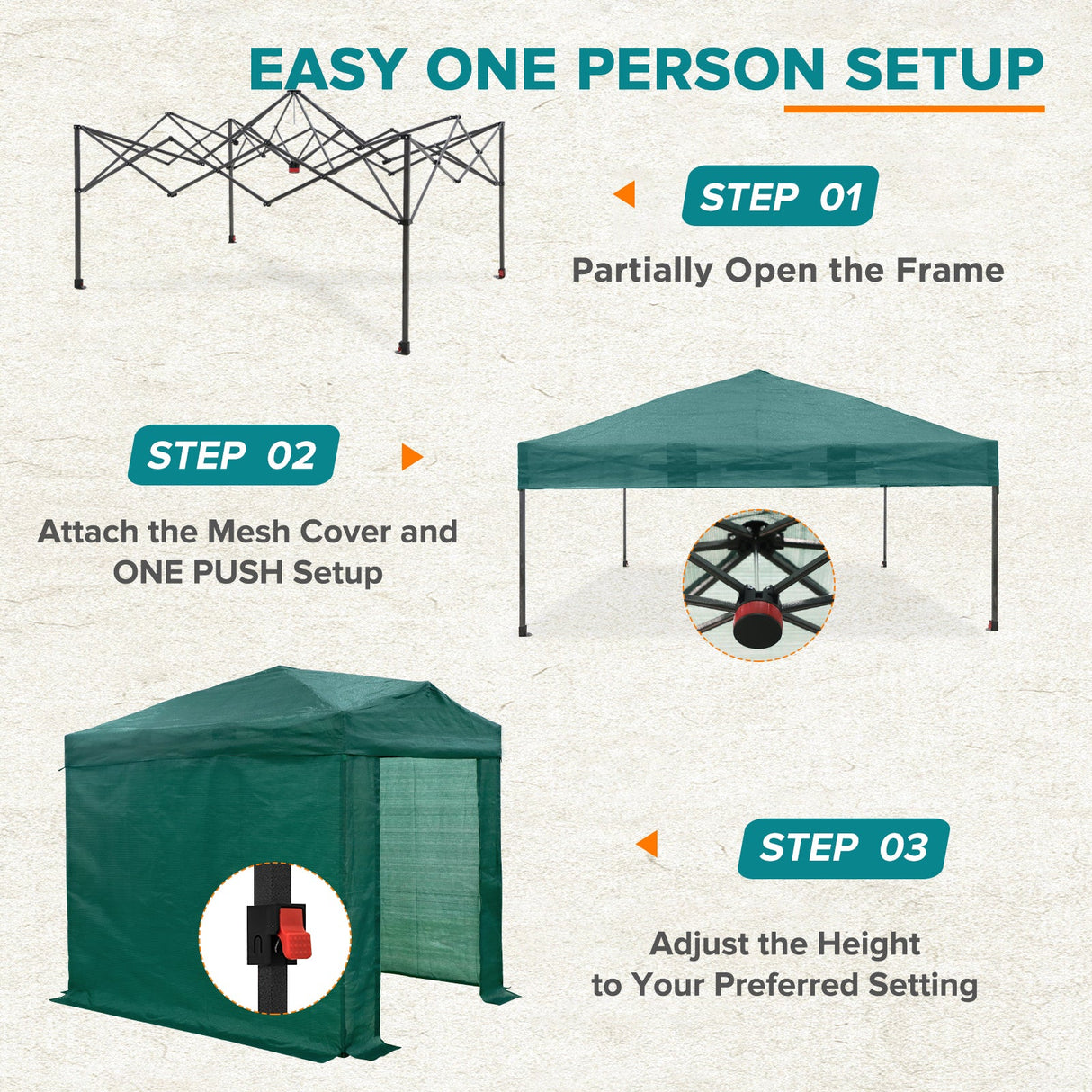 EASY ONE PERSON SETUP

STEP 01

Partially Open the Frame

STEP 02

Attach the Mesh Cover and ONE PUSH Setup

STEP 03

Adjust the Height to Your Preferred Setting