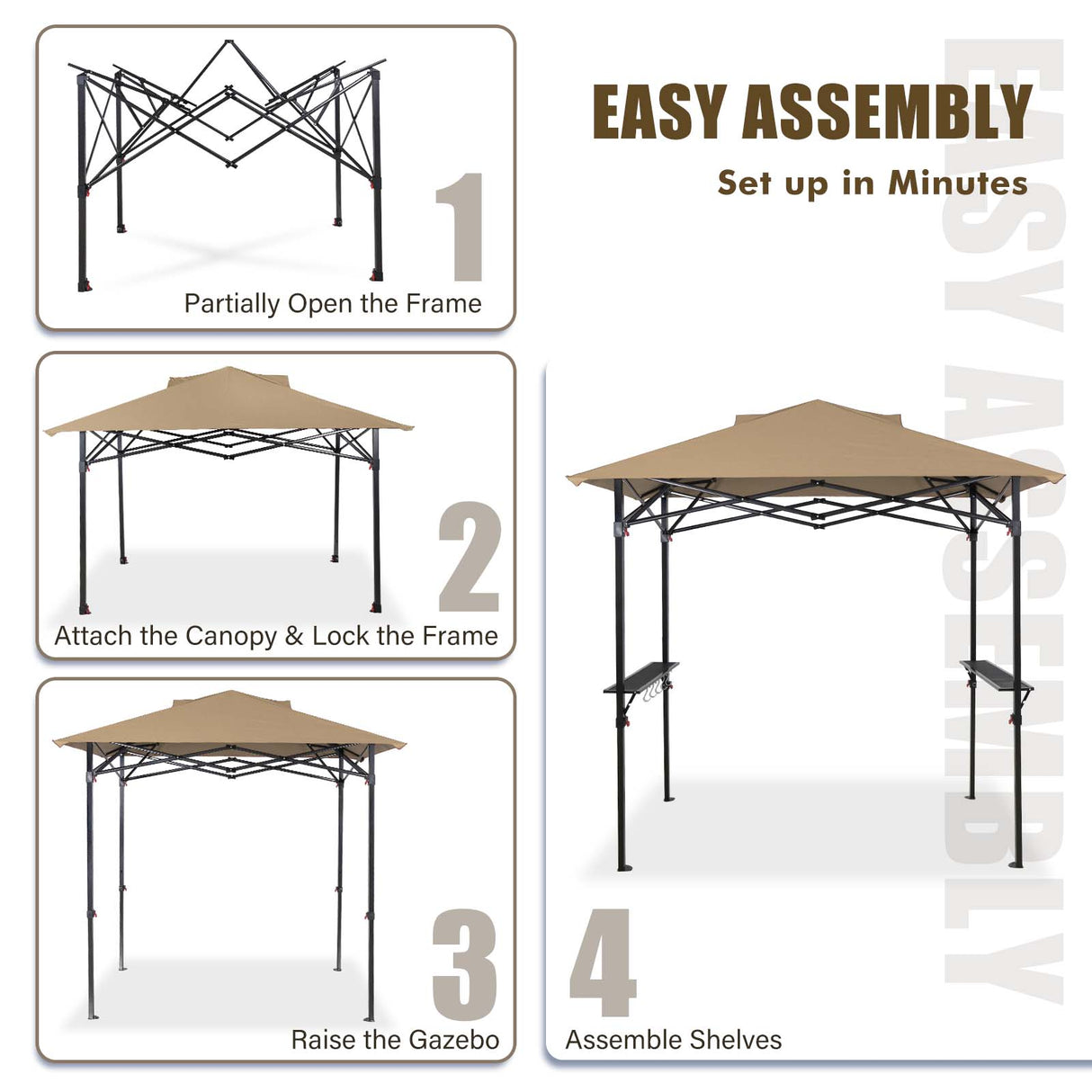 EASY ASSEMBLY

Set up in Minutes

EASY ASSEMBLY

1

Partially Open the Frame

2

Attach the Canopy & Lock the Frame

3

Raise the Gazebo

4

Assemble Shelves