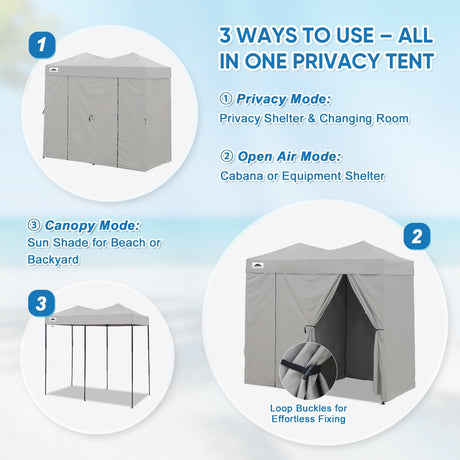 1

3 WAYS TO USE – ALL IN ONE PRIVACY TENT

① Privacy Mode:
Privacy Shelter & Changing Room

② Open Air Mode:
Cabana or Equipment Shelter

③ Canopy Mode:
Sun Shade for Beach or Backyard

2

3

Loop Buckles for Effortless Fixing