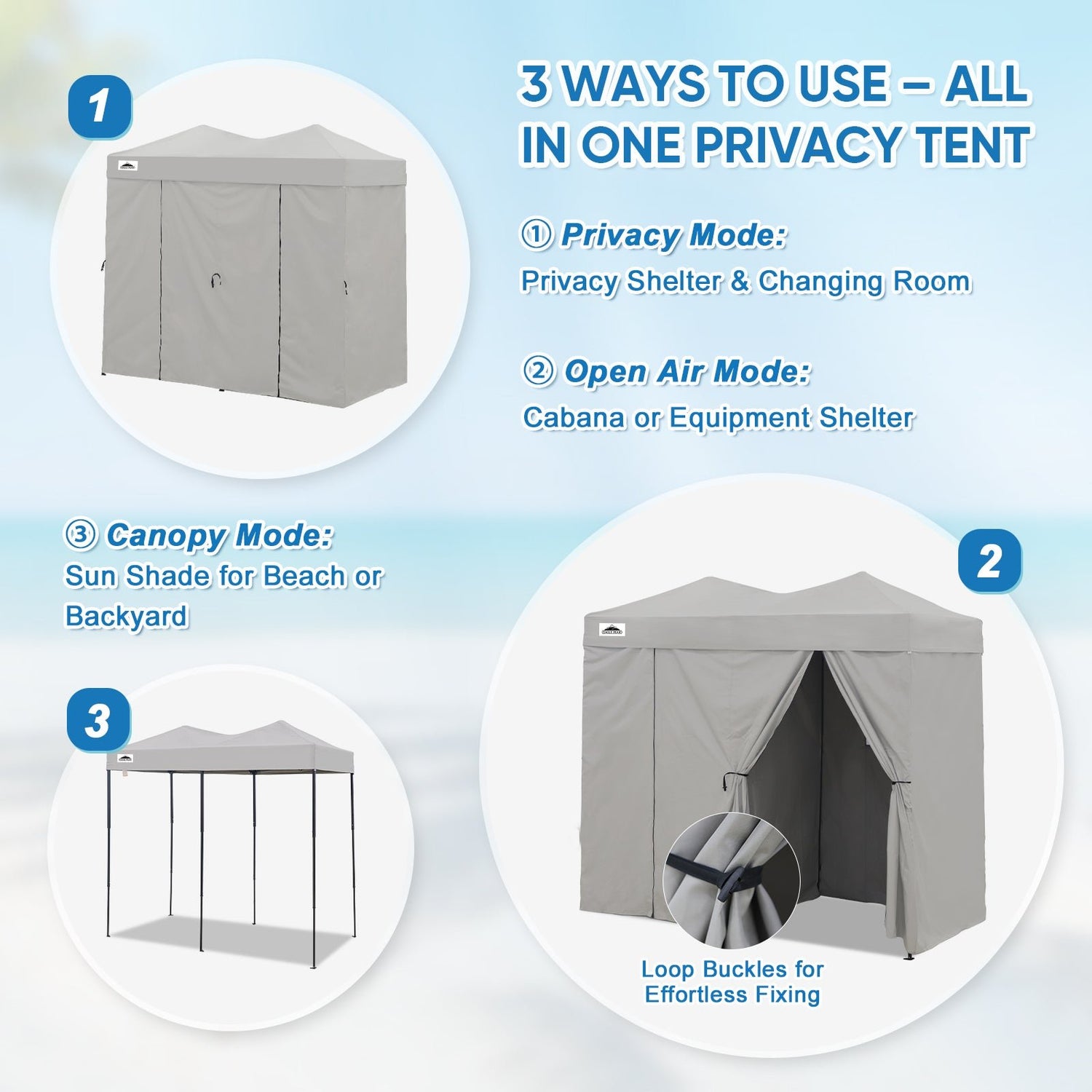 1

3 WAYS TO USE – ALL IN ONE PRIVACY TENT

① Privacy Mode:
Privacy Shelter & Changing Room

② Open Air Mode:
Cabana or Equipment Shelter

③ Canopy Mode:
Sun Shade for Beach or Backyard

2

3

Loop Buckles for Effortless Fixing