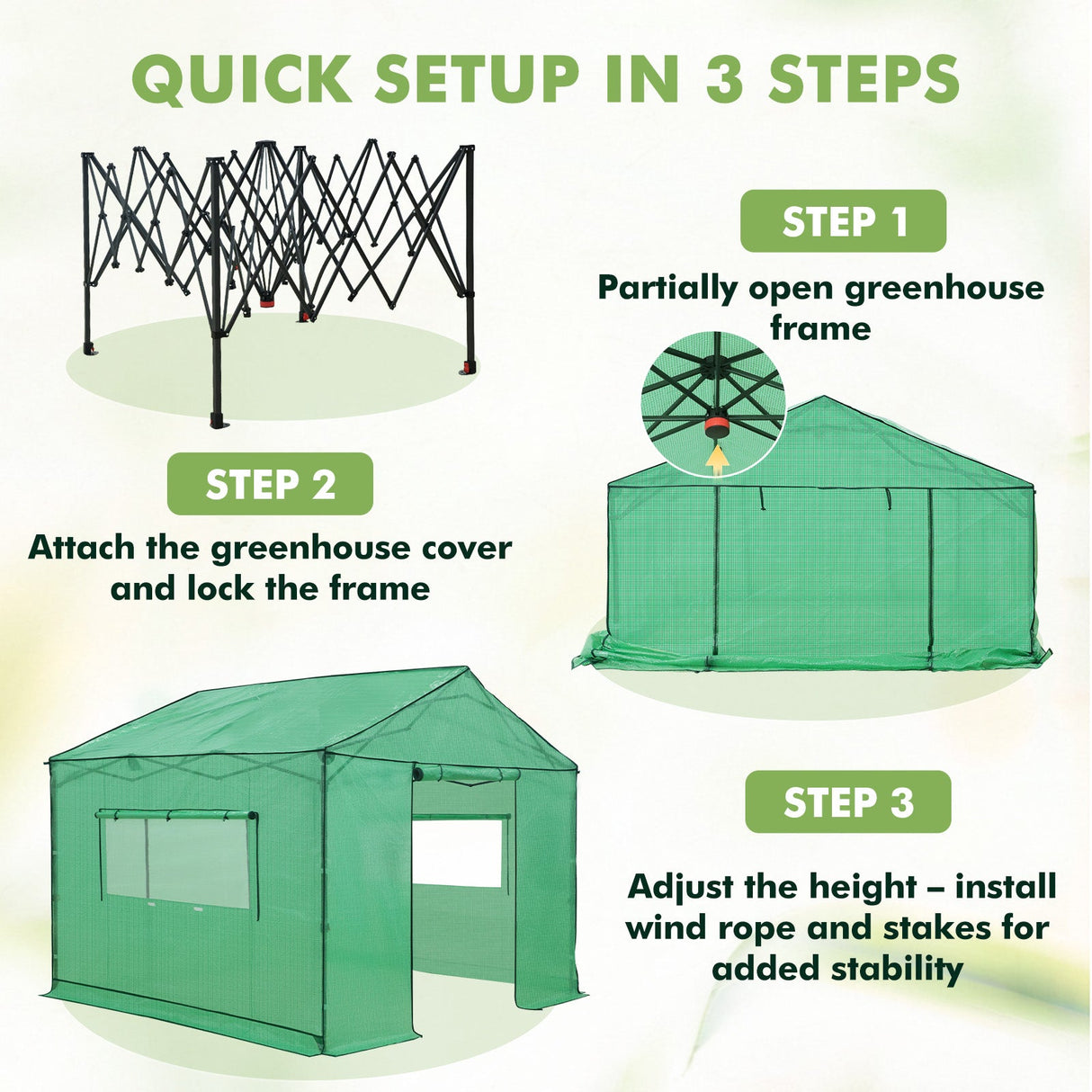 QUICK SETUP IN 3 STEPS

STEP 1

Partially open greenhouse frame

STEP 2

Attach the greenhouse cover and lock the frame

STEP 3

Adjust the height – install wind rope and stakes for added stability