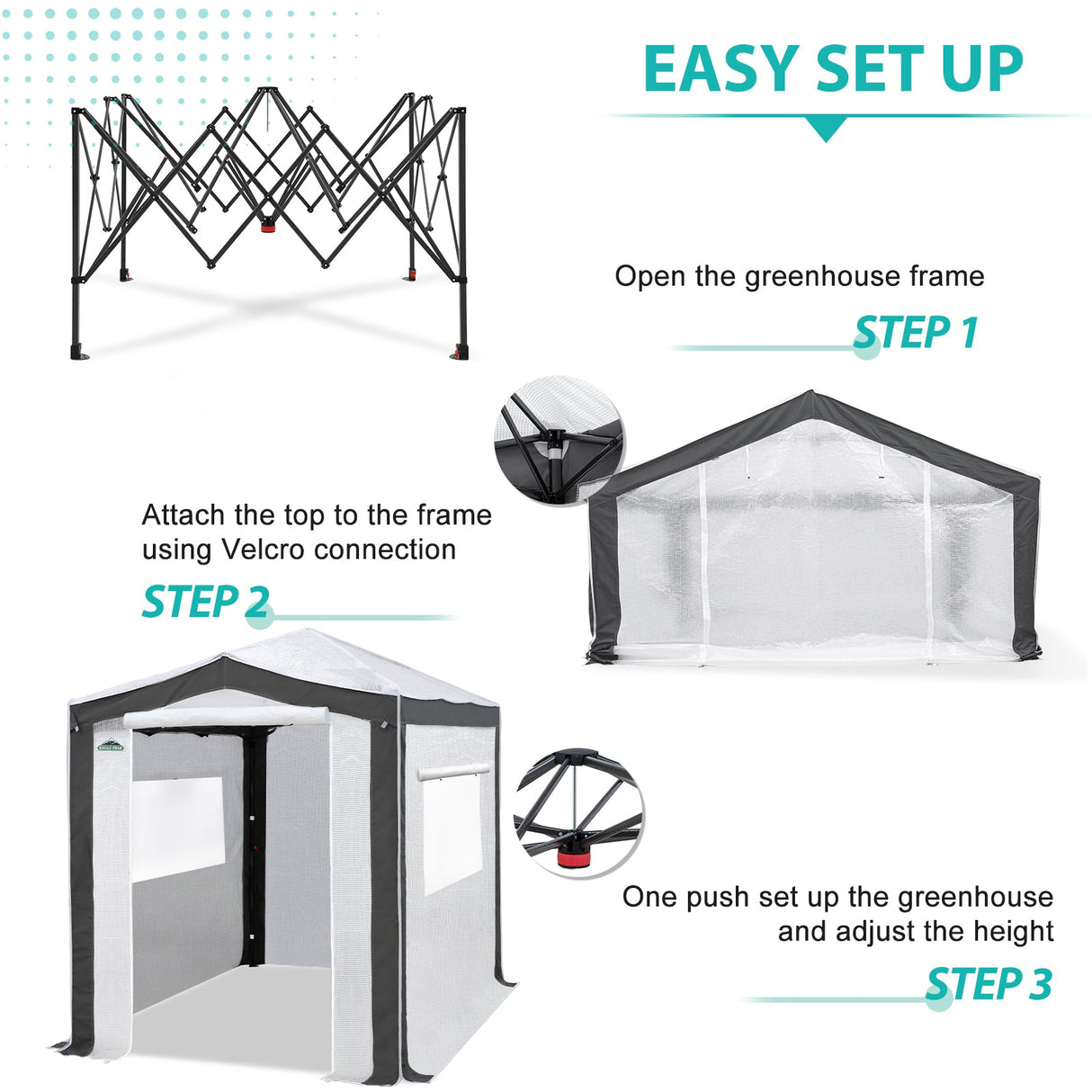 EASY SET UP

Open the greenhouse frame

STEP 1

Attach the top to the frame using Velcro connection

STEP 2

EAGLE PEAK

One push set up the greenhouse and adjust the height

STEP 3