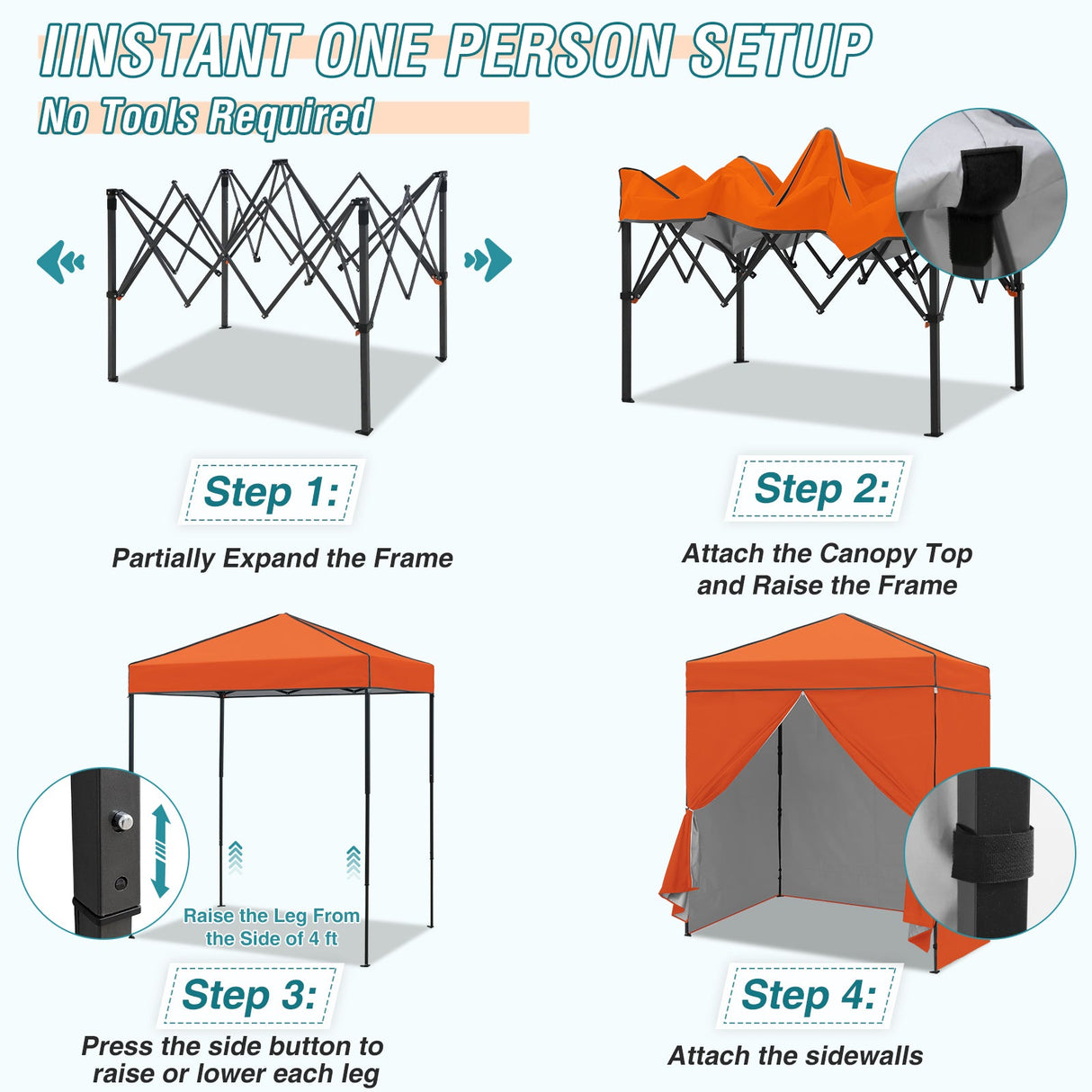 IINSTANT ONE PERSON SETUP
No Tools Required

Step 1:
Partially Expand the Frame

Step 2:
Attach the Canopy Top and Raise the Frame

Raise the Leg From the Side of 4 ft

Step 3:
Press the side button to raise or lower each leg

Step 4:
Attach the sidewalls