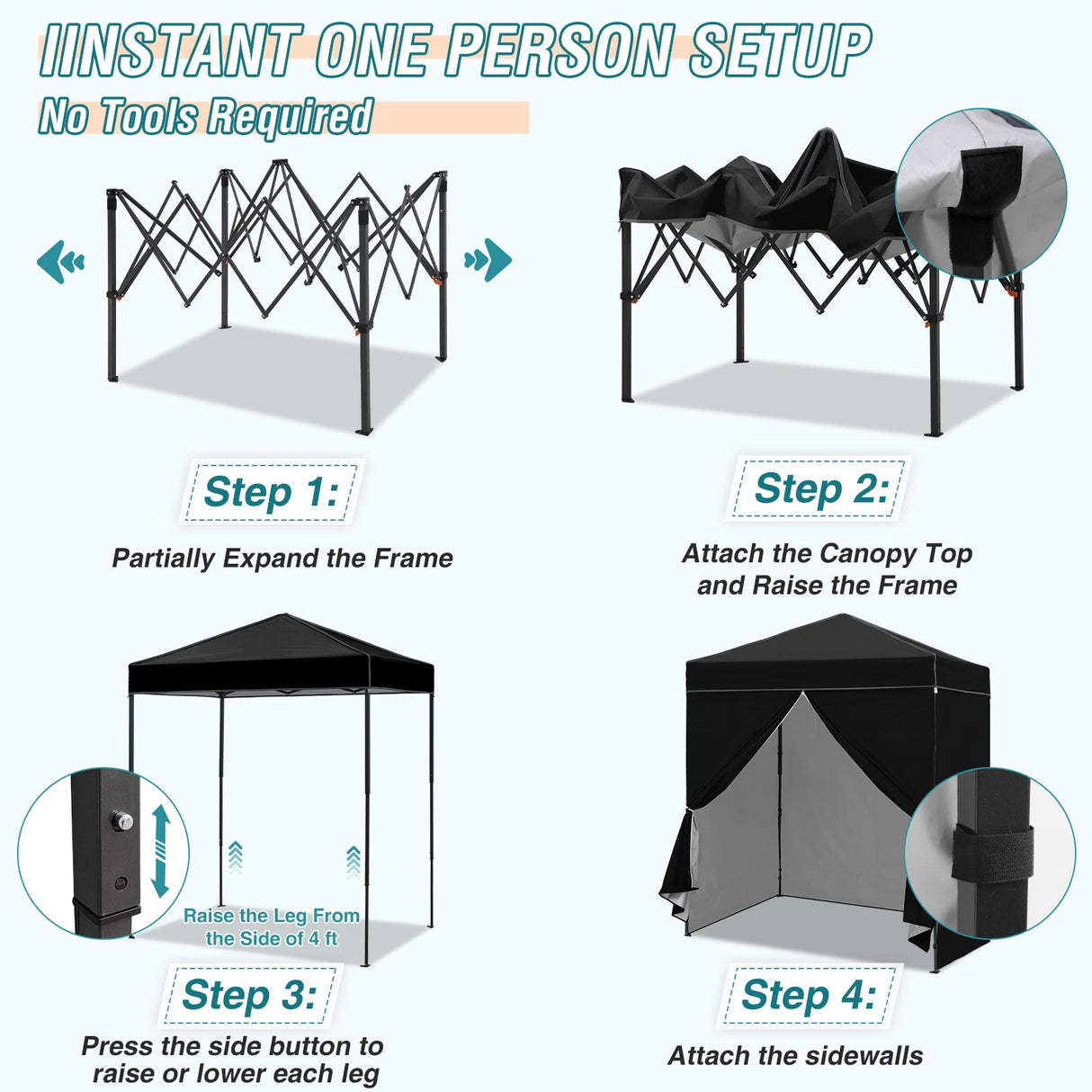 IINSTANT ONE PERSON SETUP

No Tools Required

Step 1:

Partially Expand the Frame

Step 2:

Attach the Canopy Top and Raise the Frame

Raise the Leg From the Side of 4 ft

Step 3:

Press the side button to raise or lower each leg

Step 4:

Attach the sidewalls