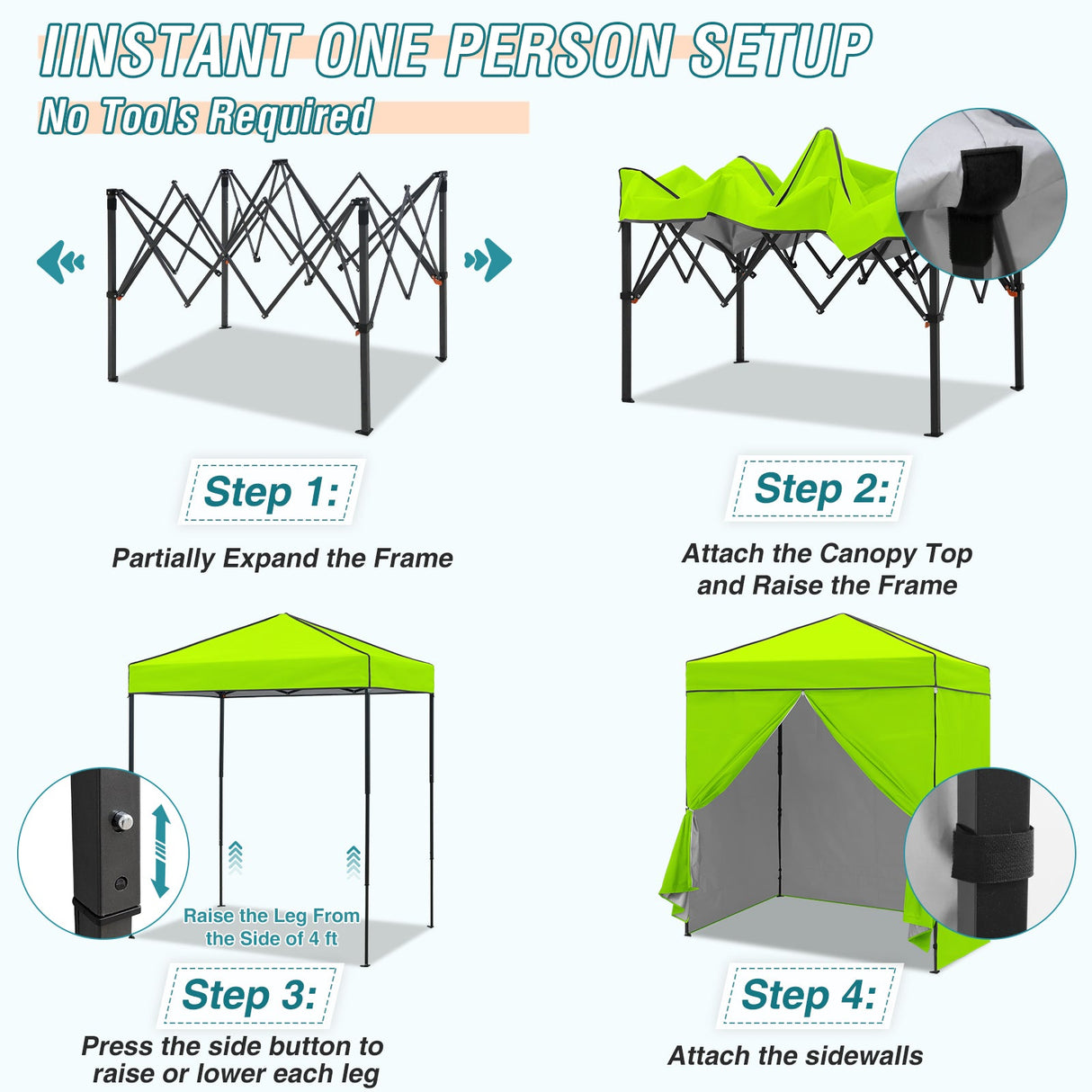 IINSTANT ONE PERSON SETUP

No Tools Required

Step 1:

Partially Expand the Frame

Step 2:

Attach the Canopy Top and Raise the Frame

Raise the Leg From the Side of 4 ft

Step 3:

Press the side button to raise or lower each leg

Step 4:

Attach the sidewalls