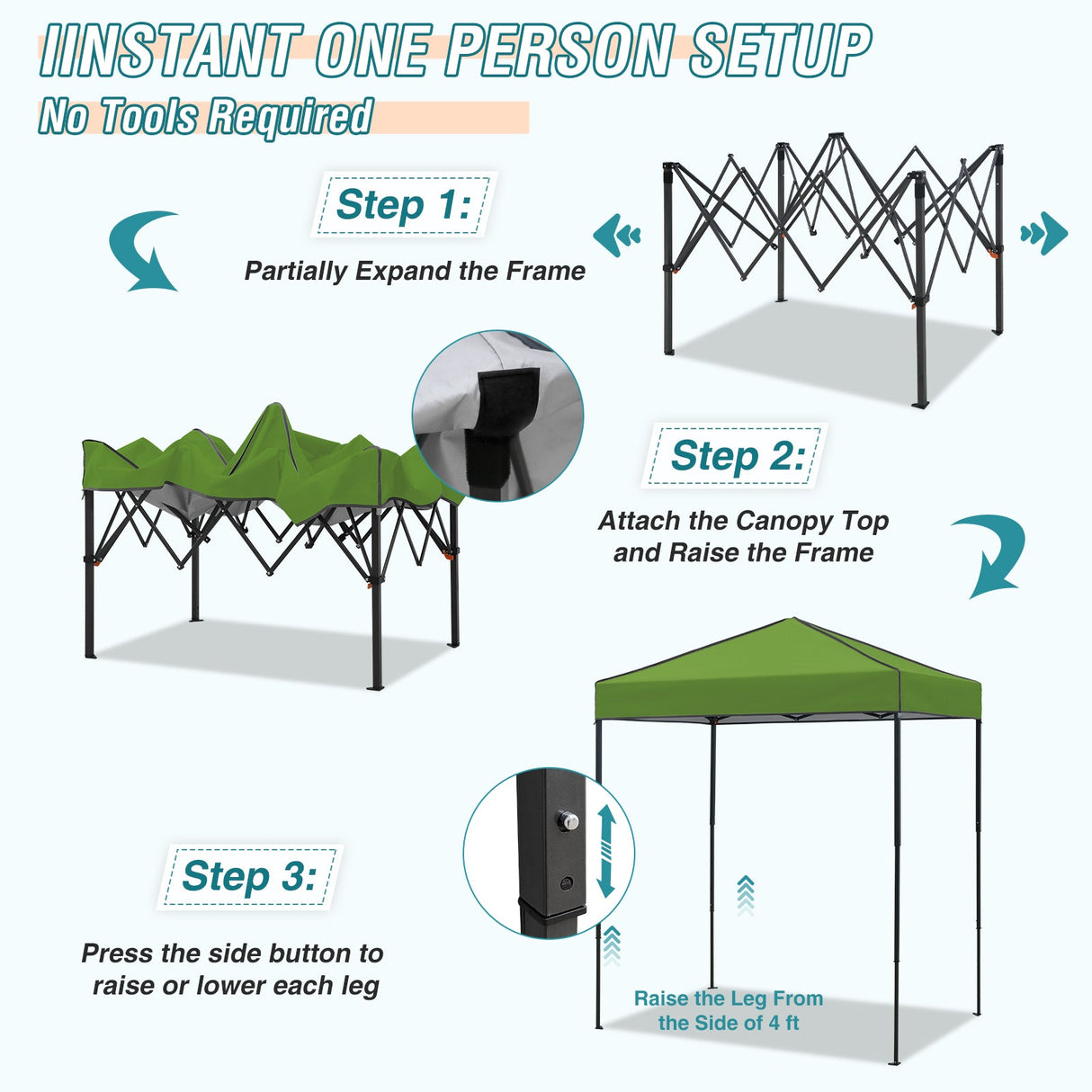 IINSTANT ONE PERSON SETUP

No Tools Required

Step 1:

Partially Expand the Frame

Step 2:

Attach the Canopy Top and Raise the Frame

Step 3:

Press the side button to raise or lower each leg

Raise the Leg From the Side of 4 ft