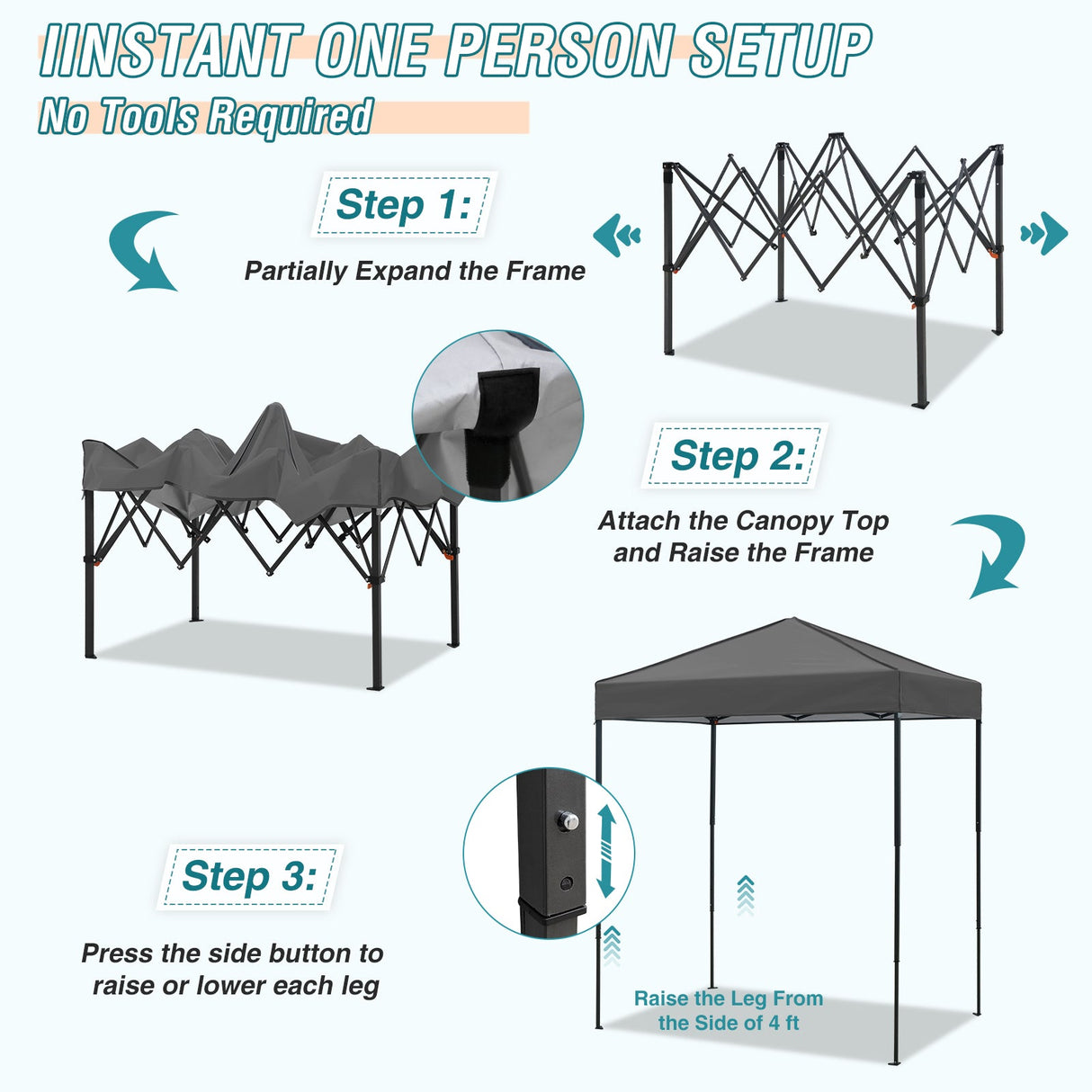 IINSTANT ONE PERSON SETUP

No Tools Required

Step 1:

Partially Expand the Frame

Step 2:

Attach the Canopy Top and Raise the Frame

Step 3:

Press the side button to raise or lower each leg

Raise the Leg From the Side of 4 ft