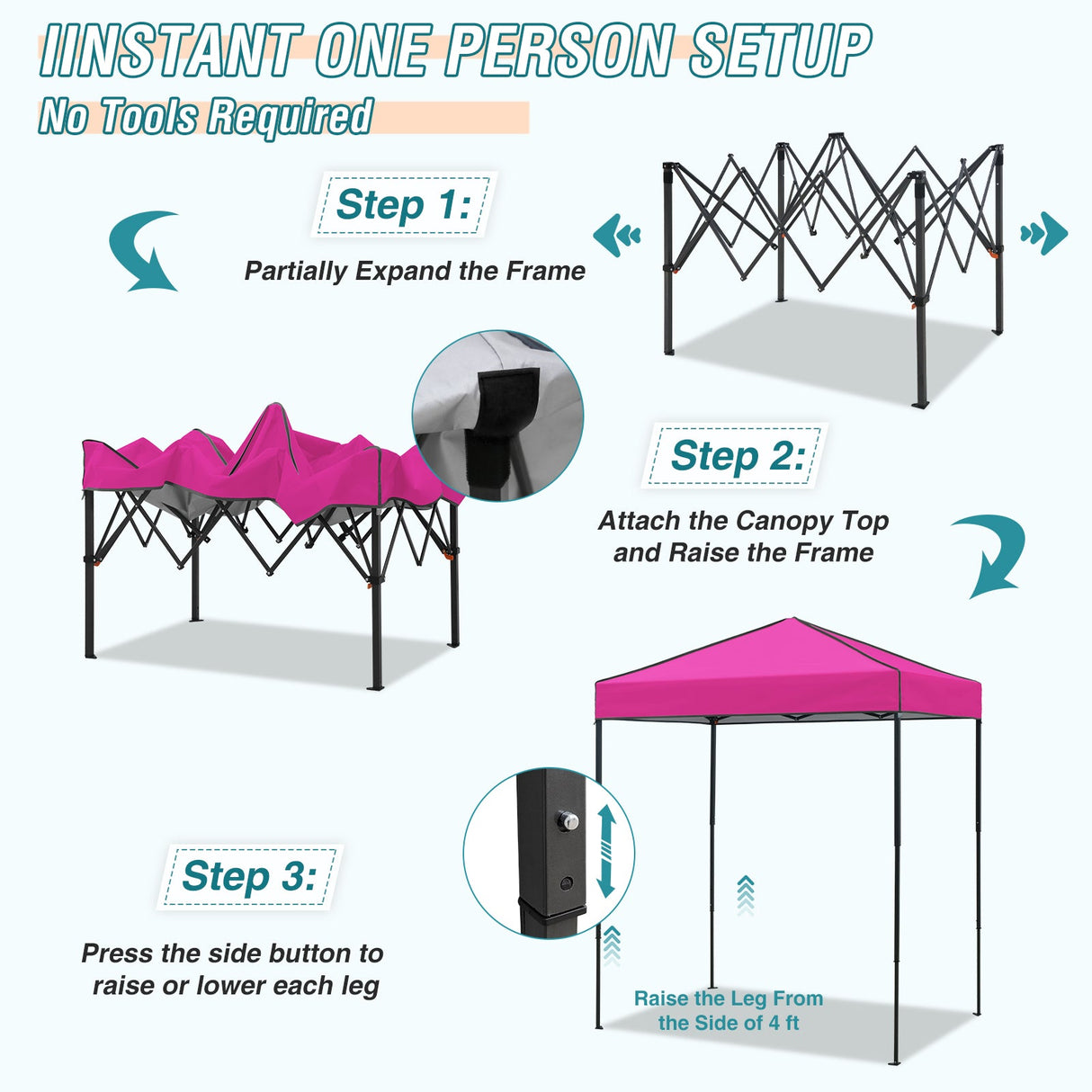 IINSTANT ONE PERSON SETUP

No Tools Required

Step 1:

Partially Expand the Frame

Step 2:

Attach the Canopy Top and Raise the Frame

Step 3:

Press the side button to raise or lower each leg

Raise the Leg From the Side of 4 ft