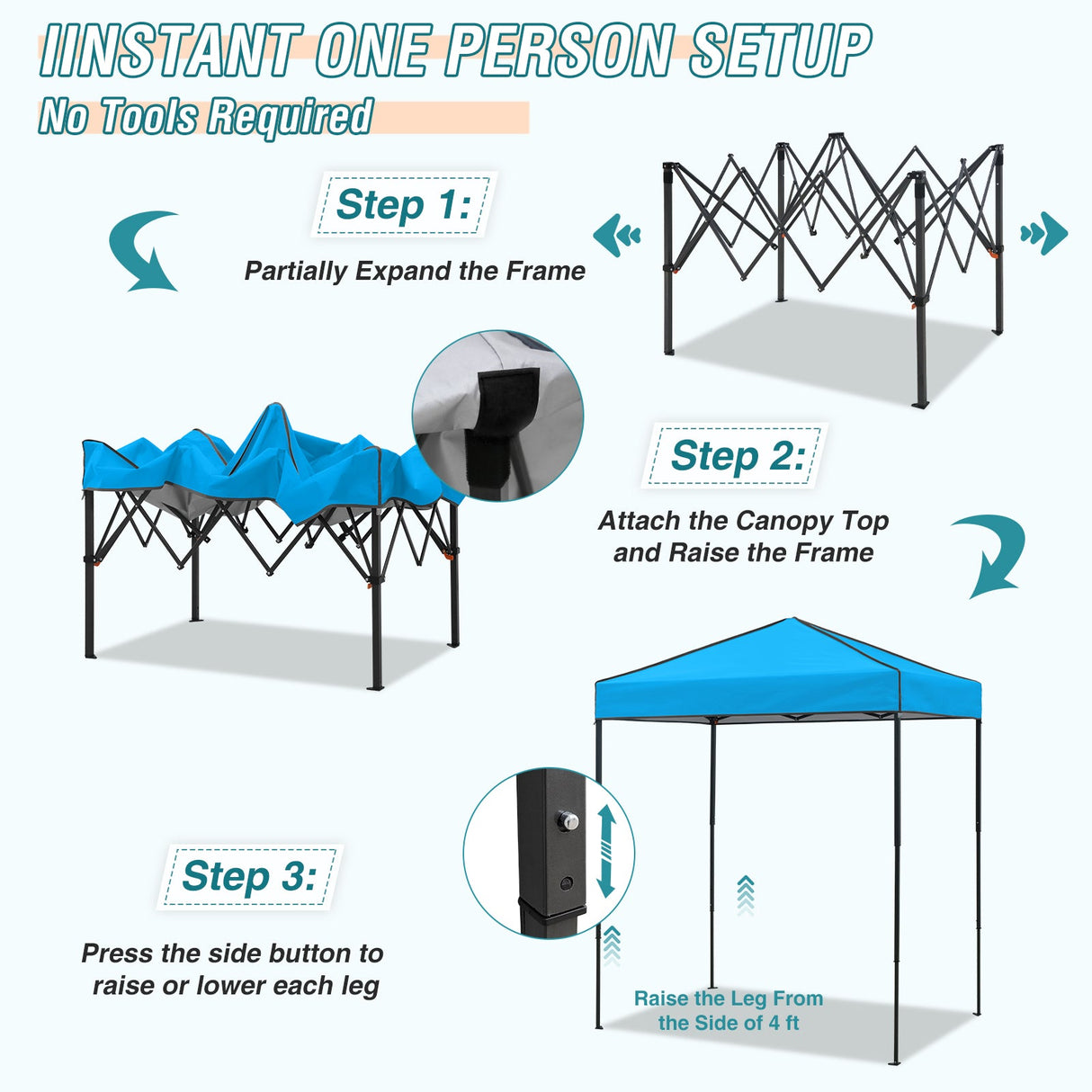 IINSTANT ONE PERSON SETUP

No Tools Required

Step 1:

Partially Expand the Frame

Step 2:

Attach the Canopy Top and Raise the Frame

Step 3:

Press the side button to raise or lower each leg

Raise the Leg From the Side of 4 ft