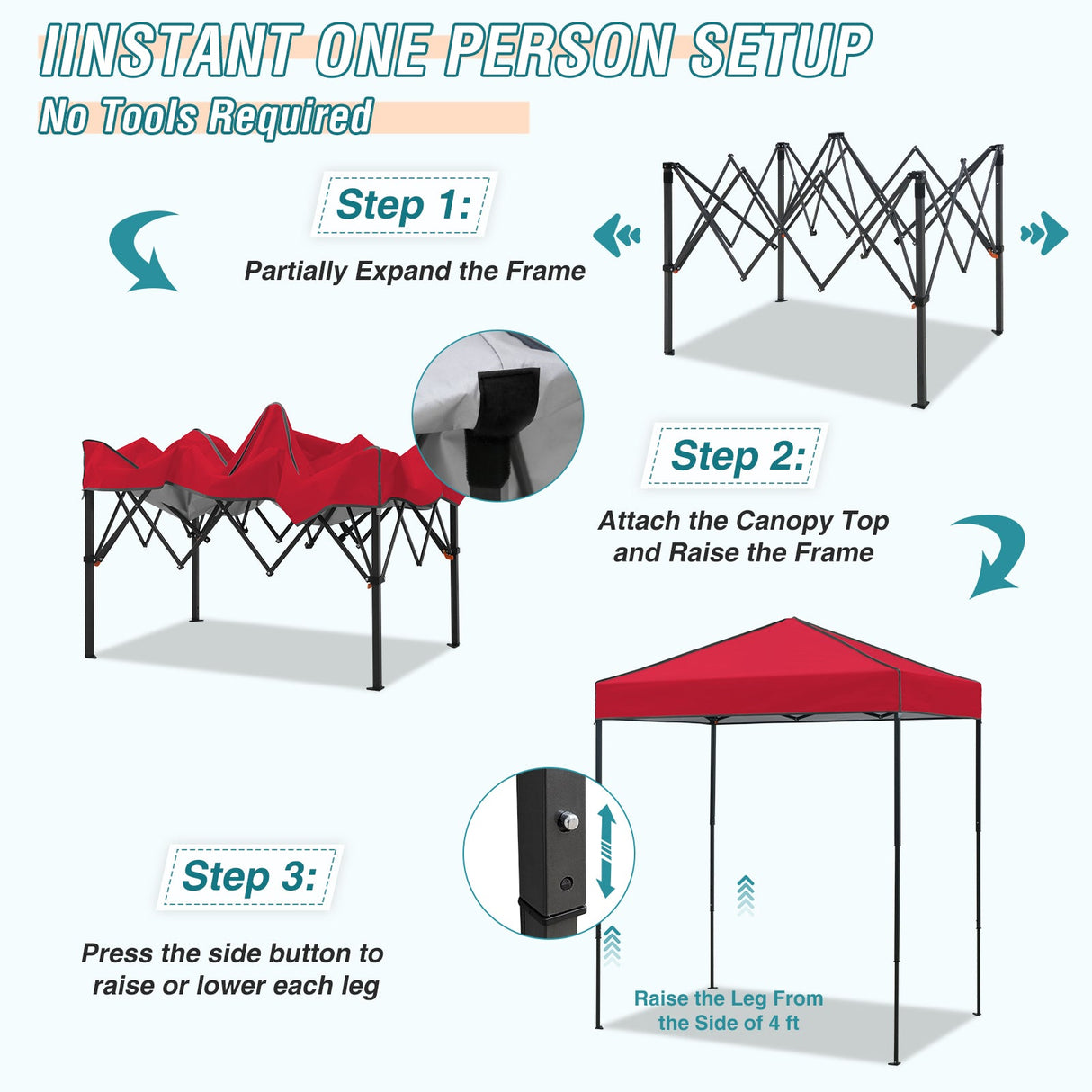 IINSTANT ONE PERSON SETUP

No Tools Required

Step 1:

Partially Expand the Frame

Step 2:

Attach the Canopy Top and Raise the Frame

Step 3:

Press the side button to raise or lower each leg

Raise the Leg From the Side of 4 ft