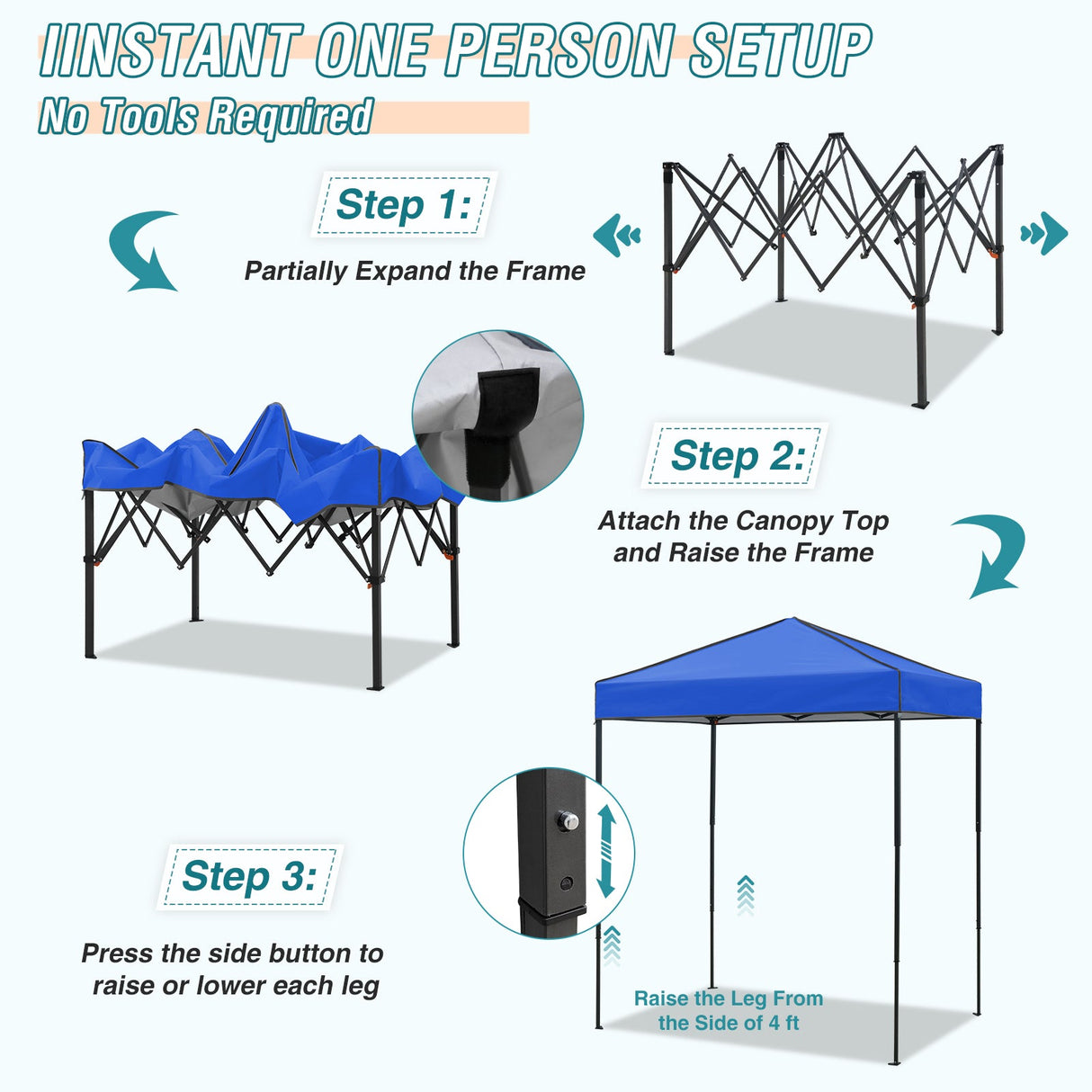 IINSTANT ONE PERSON SETUP

No Tools Required

Step 1:

Partially Expand the Frame

Step 2:

Attach the Canopy Top and Raise the Frame

Step 3:

Press the side button to raise or lower each leg

Raise the Leg From the Side of 4 ft