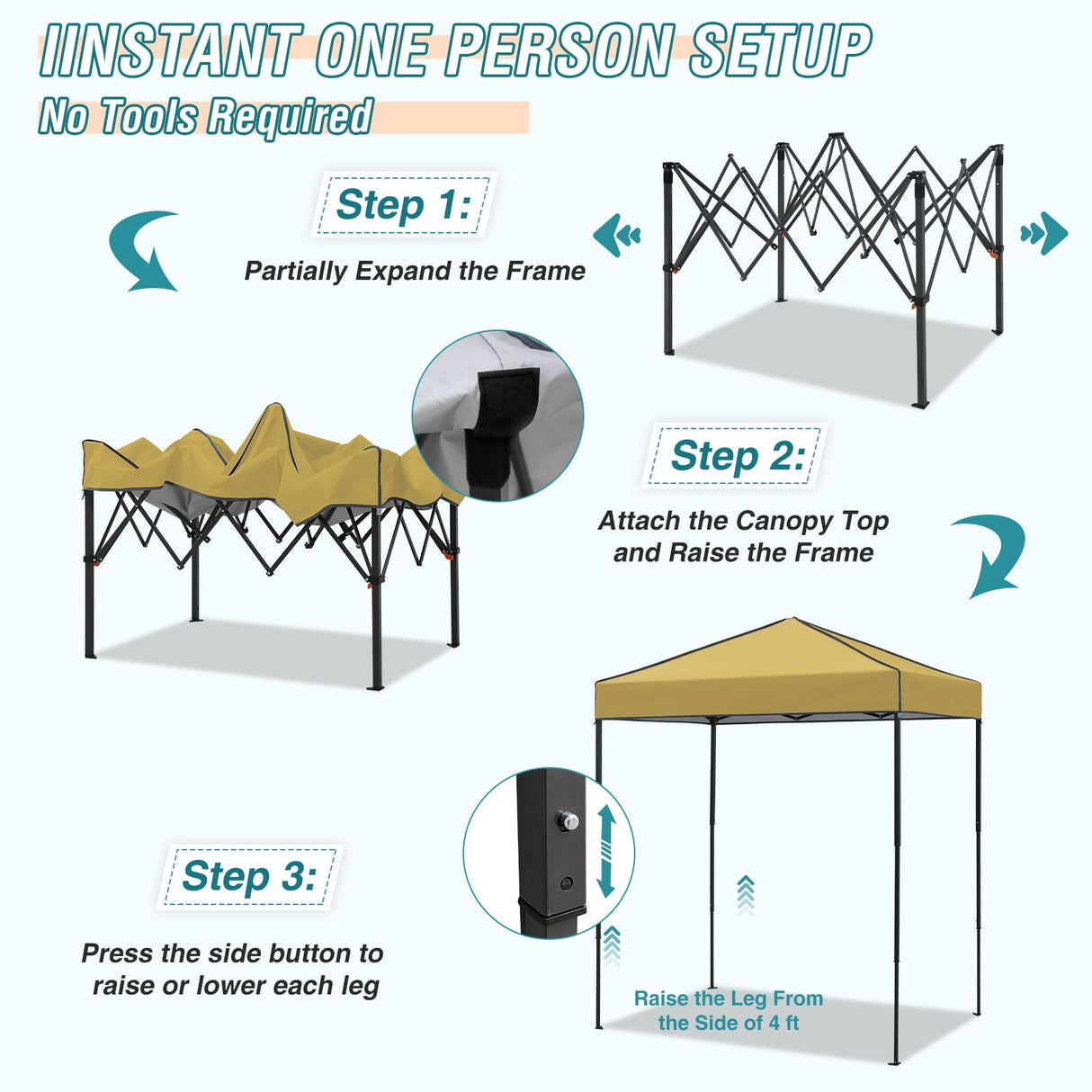 IINSTANT ONE PERSON SETUP
No Tools Required

Step 1:
Partially Expand the Frame

Step 2:
Attach the Canopy Top and Raise the Frame

Step 3:
Press the side button to raise or lower each leg

Raise the Leg From the Side of 4 ft